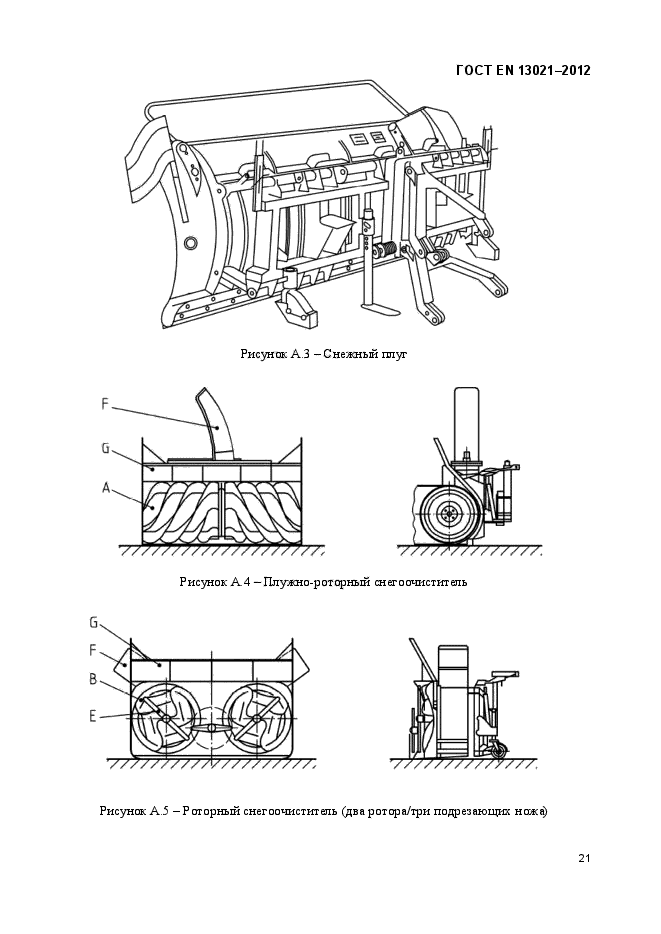 ГОСТ EN 13021–2012

Рисунок А.3 – Снежный плуг

F

G

A

Рисунок А.4 – Плужно-роторный снегоочиститель

G

F

B

E

Рисунок А.5 – Роторный снегоочиститель (два ротора/три подрезающих ножа)

21