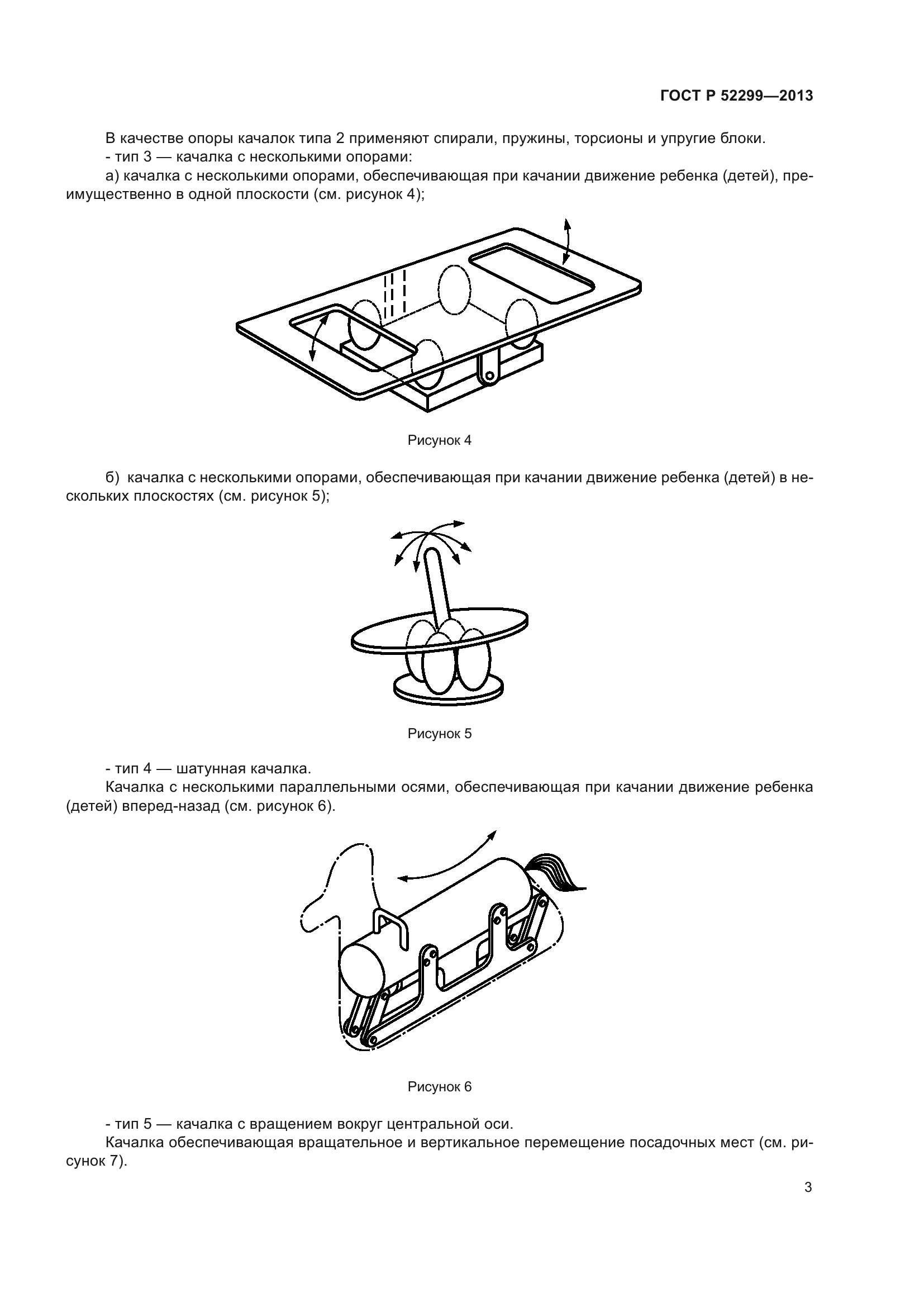 ГОСТ Р 52299—2013

В качестве опоры качалок типа 2 применяют спирали, пружины, торсионы и упругие блоки.
- тип 3 — качалка с несколькими опорами:
а) качалка с несколькими опорами, обеспечивающая при качании движение ребенка (детей), преимущественно в одной плоскости (см. рисунок 4);

Рисунок 4

б) качалка с несколькими опорами, обеспечивающая при качании движение ребенка (детей) в нескольких плоскостях (см. рисунок 5);

Рисунок 5

- тип 4 — шатунная качалка.
Качалка с несколькими параллельными осями, обеспечивающая при качании движение ребенка (детей) вперед-назад (см. рисунок 6).

Рисунок 6

- тип 5 — качалка с вращением вокруг центральной оси.
Качалка обеспечивающая вращательное и вертикальное перемещение посадочных мест (см. рисунок 7).

3