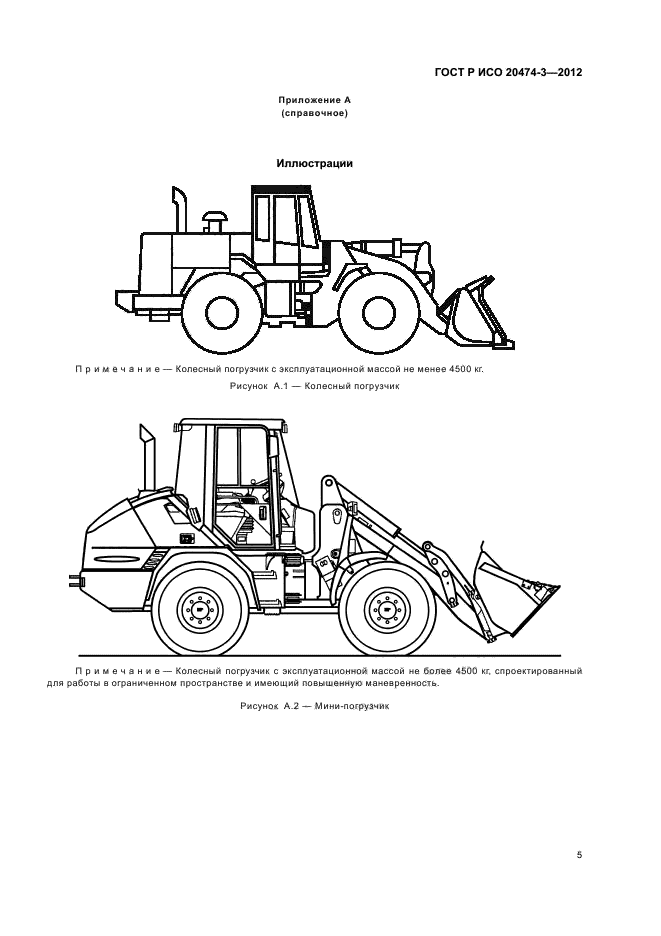 ГОСТ Р ИСО 20474-3—2012

Приложение А
(справочное)

Иллюстрации

Примечание — Колесный погрузчик с эксплуатационной массой не менее 4500 кг.

Рисунок А.1 — Колесный погрузчик

Примечание — Колесный погрузчик с эксплуатационной массой не более 4500 кг, спроектированный для работы в ограниченном пространстве и имеющий повышенную маневренность.

Рисунок А.2 — Мини-погрузчик

5