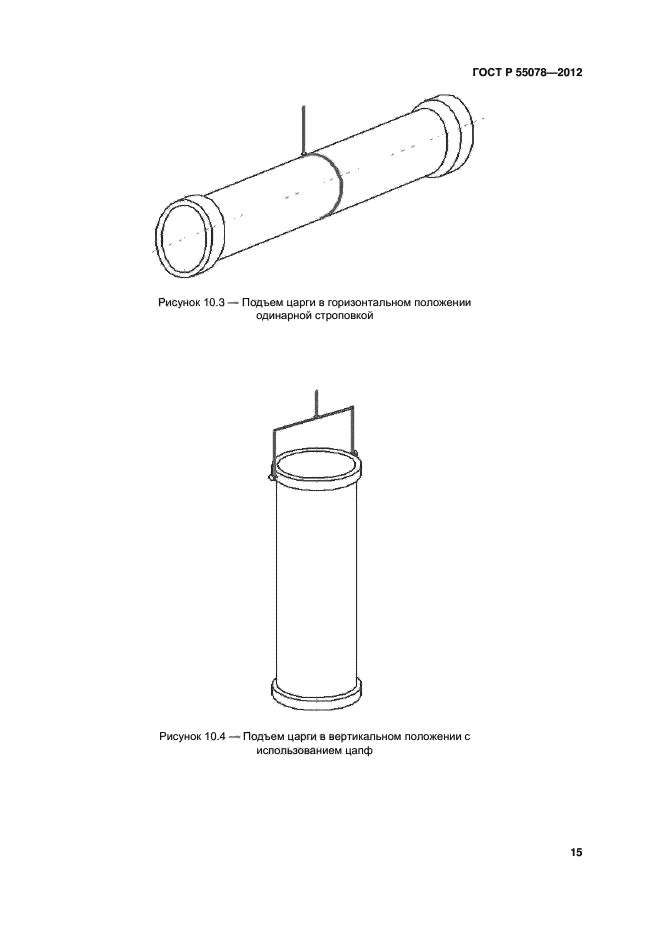 ГОСТ Р 55078—2012

Рисунок 10.3 — Подъем царги в горизонтальном положении одинарной строповкой

Рисунок 10.4 — Подъем царги в вертикальном положении с использованием цапф

15