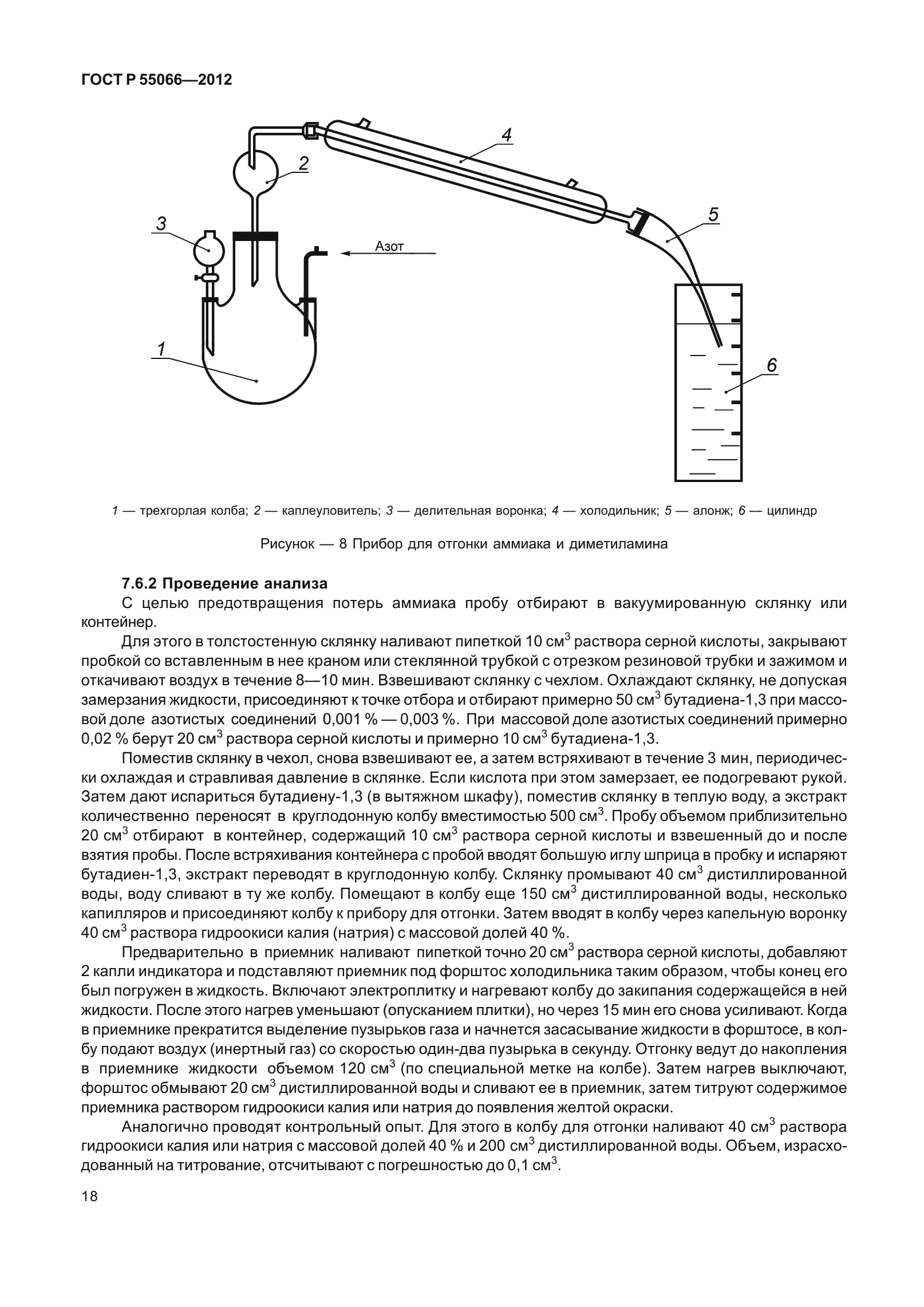 ГОСТ Р 55066—2012

4

2

5

3

Азот

1

6

1 — трехгорлая колба; 2 — каплеуловитель; 3 — делительная воронка; 4 — холодильник; 5 — алонж; 6 — цилиндр

Рисунок — 8 Прибор для отгонки аммиака и диметиламина

7.6.2 Проведение анализа

С целью предотвращения потерь аммиака пробу отбирают в вакуумированную склянку или контейнер.

Для этого в толстостенную склянку наливают пипеткой 10 см$^3$ раствора серной кислоты, закрывают пробкой со вставленным в нее краном или стеклянной трубкой с отрезком резиновой трубки и зажимом и откачивают воздух в течение 8—10 мин. Взвешивают склянку с чехлом. Охлаждают склянку, не допуская замерзания жидкости, присоединяют к точке отбора и отбирают примерно 50 см$^3$ бутадиена-1,3 при массовой доле азотистых соединений 0,001 % — 0,003 %. При массовой доле азотистых соединений примерно 0,02 % берут 20 см$^3$ раствора серной кислоты и примерно 10 см$^3$ бутадиена-1,3.

Поместив склянку в чехол, снова взвешивают ее, а затем встряхивают в течение 3 мин, периодически охлаждая и стравливая давление в склянке. Если кислота при этом замерзает, ее подогревают рукой. Затем дают испариться бутадиену-1,3 (в вытяжном шкафу), поместив склянку в теплую воду, а экстракт количественно переносят в круглодонную колбу вместимостью 500 см$^3$. Пробу объемом приблизительно 20 см$^3$ отбирают в контейнер, содержащий 10 см$^3$ раствора серной кислоты и взвешенный до и после взятия пробы. После встряхивания контейнера с пробой вводят большую иглу шприца в пробку и испаряют бутадиен-1,3, экстракт переводят в круглодонную колбу. Склянку промывают 40 см$^3$ дистиллированной воды, воду сливают в ту же колбу. Помещают в колбу еще 150 см$^3$ дистиллированной воды, несколько капилляров и присоединяют колбу к прибору для отгонки. Затем вводят в колбу через капельную воронку 40 см$^3$ раствора гидроокиси калия (натрия) с массовой долей 40 %.

Предварительно в приемник наливают пипеткой точно 20 см$^3$ раствора серной кислоты, добавляют 2 капли индикатора и подставляют приемник под форштос холодильника таким образом, чтобы конец его был погружен в жидкость. Включают электроплитку и нагревают колбу до закипания содержащейся в ней жидкости. После этого нагрев уменьшают (опусканием плитки), но через 15 мин его снова усиливают. Когда в приемнике прекратится выделение пузырьков газа и начнется засасывание жидкости в форштосе, в колбу подают воздух (инертный газ) со скоростью один-два пузырька в секунду. Отгонку ведут до накопления в приемнике жидкости объемом 120 см$^3$ (по специальной метке на колбе). Затем нагрев выключают, форштос обмывают 20 см$^3$ дистиллированной воды и сливают ее в приемник, затем титруют содержимое приемника раствором гидроокиси калия или натрия до появления желтой окраски.

Аналогично проводят контрольный опыт. Для этого в колбу для отгонки наливают 40 см$^3$ раствора гидроокиси калия или натрия с массовой долей 40 % и 200 см$^3$ дистиллированной воды. Объем, израсходованный на титрование, отсчитывают с погрешностью до 0,1 см$^3$.

18