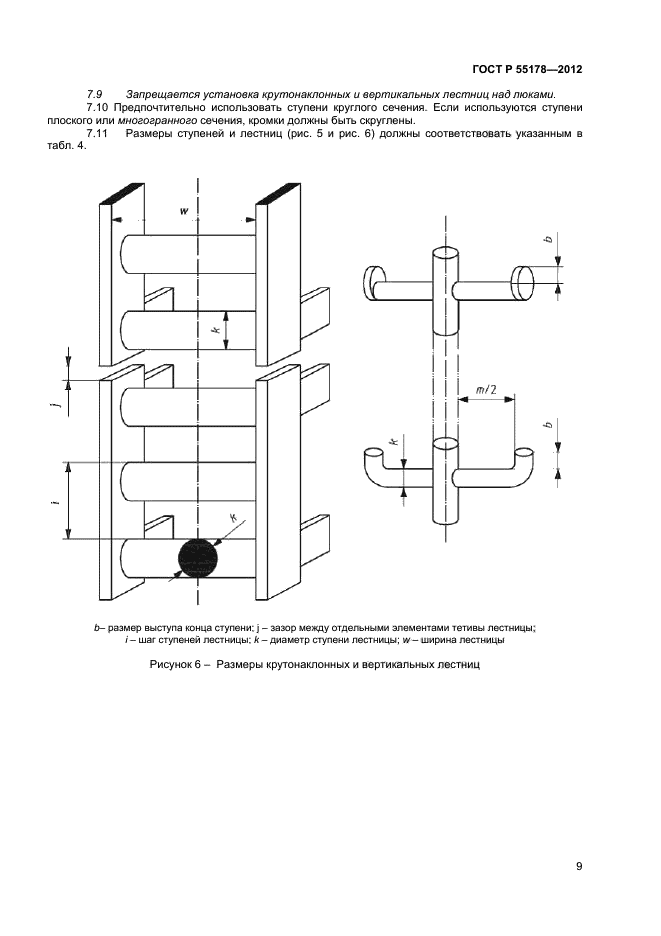 ГОСТ Р 55178—2012

7.9 Запрещается установка крутонаклонных и вертикальных лестниц над люками.

7.10 Предпочтительно использовать ступени круглого сечения. Если используются ступени плоского или многогранного сечения, кромки должны быть скруглены.

7.11 Размеры ступеней и лестниц (рис. 5 и рис. 6) должны соответствовать указанным в табл. 4.

w
k
j
i
k
b
m/2
k
b

b– размер выступа конца ступени; j – зазор между отдельными элементами тетивы лестницы; i – шаг ступеней лестницы; k – диаметр ступени лестницы; w – ширина лестницы

Рисунок 6 – Размеры крутонаклонных и вертикальных лестниц

9