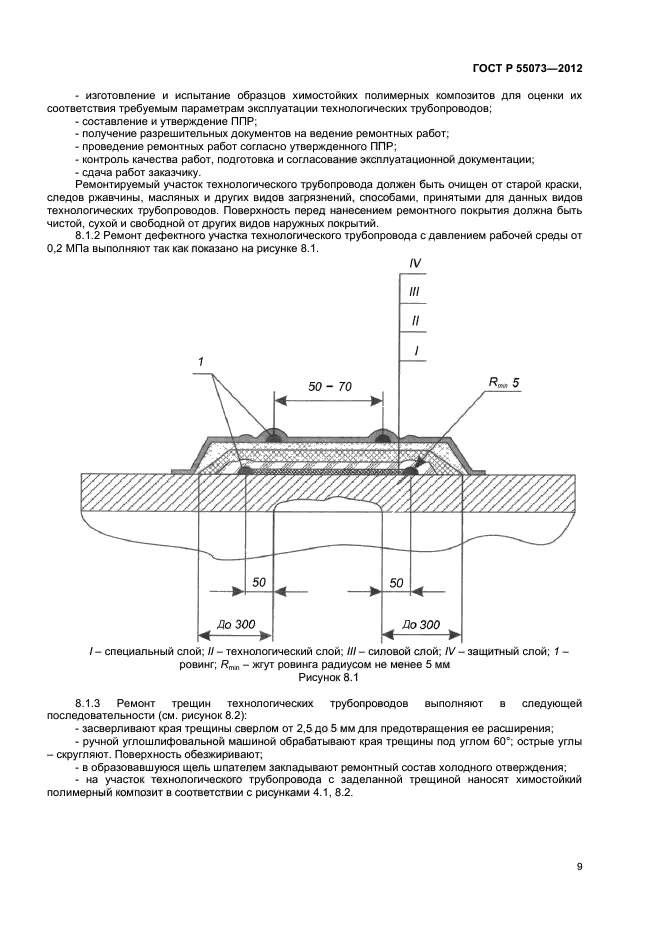 ГОСТ Р 55073—2012

- изготовление и испытание образцов химостойких полимерных композитов для оценки их соответствия требуемым параметрам эксплуатации технологических трубопроводов;
- составление и утверждение ППР;
- получение разрешительных документов на ведение ремонтных работ;
- проведение ремонтных работ согласно утвержденного ППР;
- контроль качества работ, подготовка и согласование эксплуатационной документации;
- сдача работ заказчику.

Ремонтируемый участок технологического трубопровода должен быть очищен от старой краски, следов ржавчины, масляных и других видов загрязнений, способами, принятыми для данных видов технологических трубопроводов. Поверхность перед нанесением ремонтного покрытия должна быть чистой, сухой и свободной от других видов наружных покрытий.

8.1.2 Ремонт дефектного участка технологического трубопровода с давлением рабочей среды от 0,2 МПа выполняют так как показано на рисунке 8.1.

IV
III
II
I
1
50 – 70
$R_{min}$ 5
50
50
До 300
До 300

I – специальный слой; II – технологический слой; III – силовой слой; IV – защитный слой; 1 – ровинг; $R_{min}$ – жгут ровинга радиусом не менее 5 мм

Рисунок 8.1

8.1.3 Ремонт трещин технологических трубопроводов выполняют в следующей последовательности (см. рисунок 8.2):
- засверливают края трещины сверлом от 2,5 до 5 мм для предотвращения ее расширения;
- ручной углошлифовальной машиной обрабатывают края трещины под углом 60°; острые углы – скругляют. Поверхность обезжиривают;
- в образовавшуюся щель шпателем закладывают ремонтный состав холодного отверждения;
- на участок технологического трубопровода с заделанной трещиной наносят химостойкий полимерный композит в соответствии с рисунками 4.1, 8.2.

9