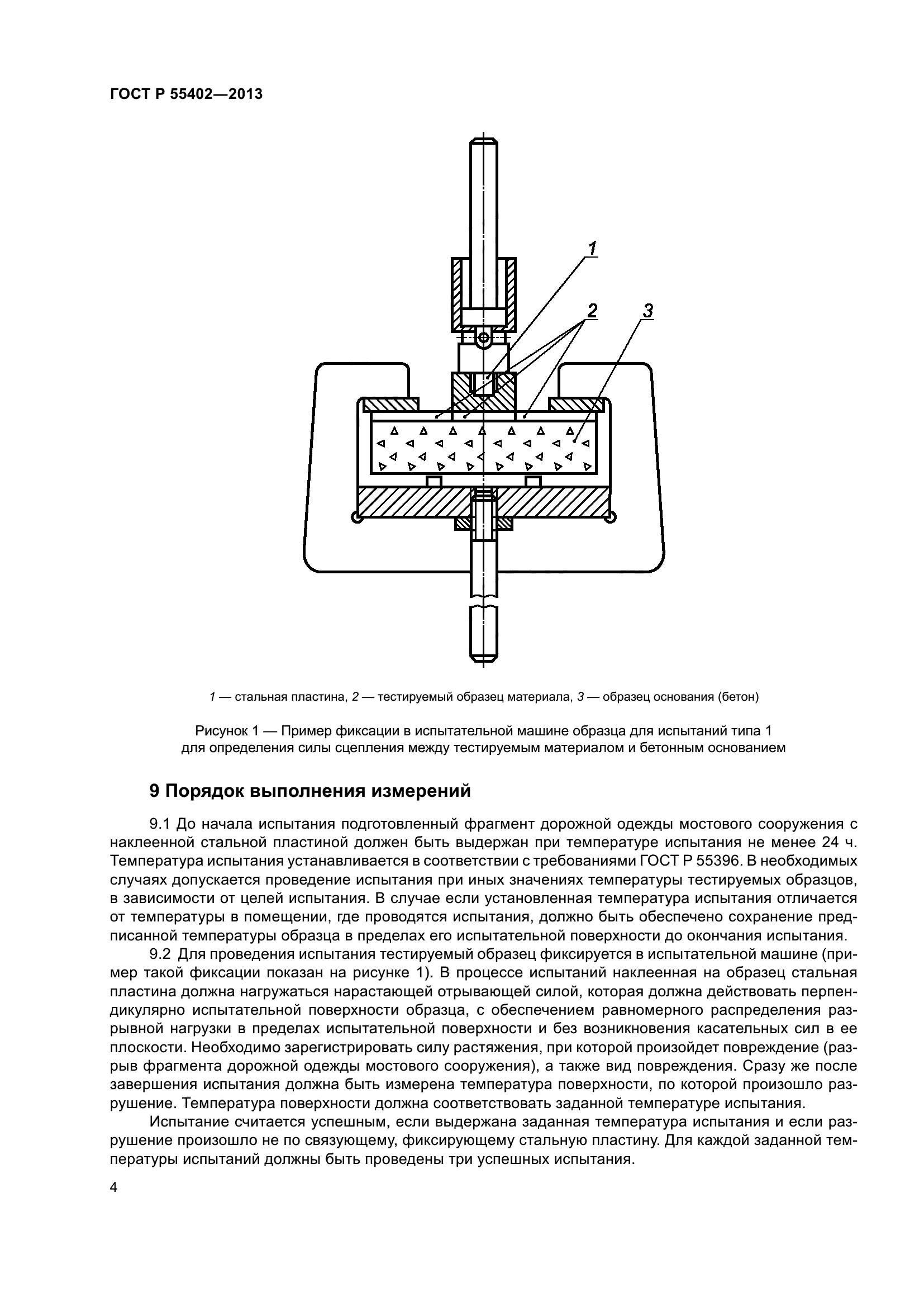 ГОСТ Р 55402—2013

1

2

3

1 — стальная пластина, 2 — тестируемый образец материала, 3 — образец основания (бетон)

Рисунок 1 — Пример фиксации в испытательной машине образца для испытаний типа 1 для определения силы сцепления между тестируемым материалом и бетонным основанием

9 Порядок выполнения измерений

9.1 До начала испытания подготовленный фрагмент дорожной одежды мостового сооружения с наклеенной стальной пластиной должен быть выдержан при температуре испытания не менее 24 ч. Температура испытания устанавливается в соответствии с требованиями ГОСТ Р 55396. В необходимых случаях допускается проведение испытания при иных значениях температуры тестируемых образцов, в зависимости от целей испытания. В случае если установленная температура испытания отличается от температуры в помещении, где проводятся испытания, должно быть обеспечено сохранение предписанной температуры образца в пределах его испытательной поверхности до окончания испытания.

9.2 Для проведения испытания тестируемый образец фиксируется в испытательной машине (пример такой фиксации показан на рисунке 1). В процессе испытаний наклеенная на образец стальная пластина должна нагружаться нарастающей отрывающей силой, которая должна действовать перпендикулярно испытательной поверхности образца, с обеспечением равномерного распределения разрывной нагрузки в пределах испытательной поверхности и без возникновения касательных сил в ее плоскости. Необходимо зарегистрировать силу растяжения, при которой произойдет повреждение (разрыв фрагмента дорожной одежды мостового сооружения), а также вид повреждения. Сразу же после завершения испытания должна быть измерена температура поверхности, по которой произошло разрушение. Температура поверхности должна соответствовать заданной температуре испытания.

Испытание считается успешным, если выдержана заданная температура испытания и если разрушение произошло не по связующему, фиксирующему стальную пластину. Для каждой заданной температуры испытаний должны быть проведены три успешных испытания.

4