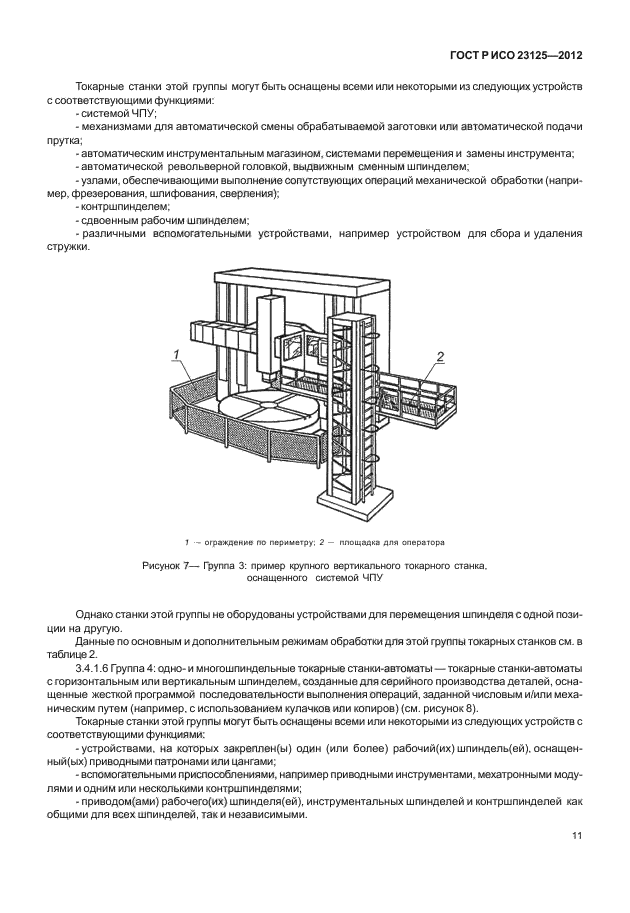 ГОСТ Р ИСО 23125—2012

Токарные станки этой группы могут быть оснащены всеми или некоторыми из следующих устройств с соответствующими функциями:

- системой ЧПУ;

- механизмами для автоматической смены обрабатываемой заготовки или автоматической подачи прутка;

- автоматическим инструментальным магазином, системами перемещения и замены инструмента;

- автоматической револьверной головкой, выдвижным сменным шпинделем;

- узлами, обеспечивающими выполнение сопутствующих операций механической обработки (например, фрезерования, шлифования, сверления);

- контршпинделем;

- сдвоенным рабочим шпинделем;

- различными вспомогательными устройствами, например устройством для сбора и удаления стружки.

1

2

1 — ограждение по периметру; 2 — площадка для оператора

Рисунок 7— Группа 3: пример крупного вертикального токарного станка, оснащенного системой ЧПУ

Однако станки этой группы не оборудованы устройствами для перемещения шпинделя с одной позиции на другую.

Данные по основным и дополнительным режимам обработки для этой группы токарных станков см. в таблице 2.

3.4.1.6 Группа 4: одно- и многошпиндельные токарные станки-автоматы — токарные станки-автоматы с горизонтальным или вертикальным шпинделем, созданные для серийного производства деталей, оснащенные жесткой программой последовательности выполнения операций, заданной числовым и/или механическим путем (например, с использованием кулачков или копиров) (см. рисунок 8).

Токарные станки этой группы могут быть оснащены всеми или некоторыми из следующих устройств с соответствующими функциями:

- устройствами, на которых закреплен(ы) один (или более) рабочий(их) шпиндель(ей), оснащенный(ых) приводными патронами или цангами;

- вспомогательными приспособлениями, например приводными инструментами, мехатронными модулями и одним или несколькими контршпинделями;

- приводом(ами) рабочего(их) шпинделя(ей), инструментальных шпинделей и контршпинделей как общими для всех шпинделей, так и независимыми.

11