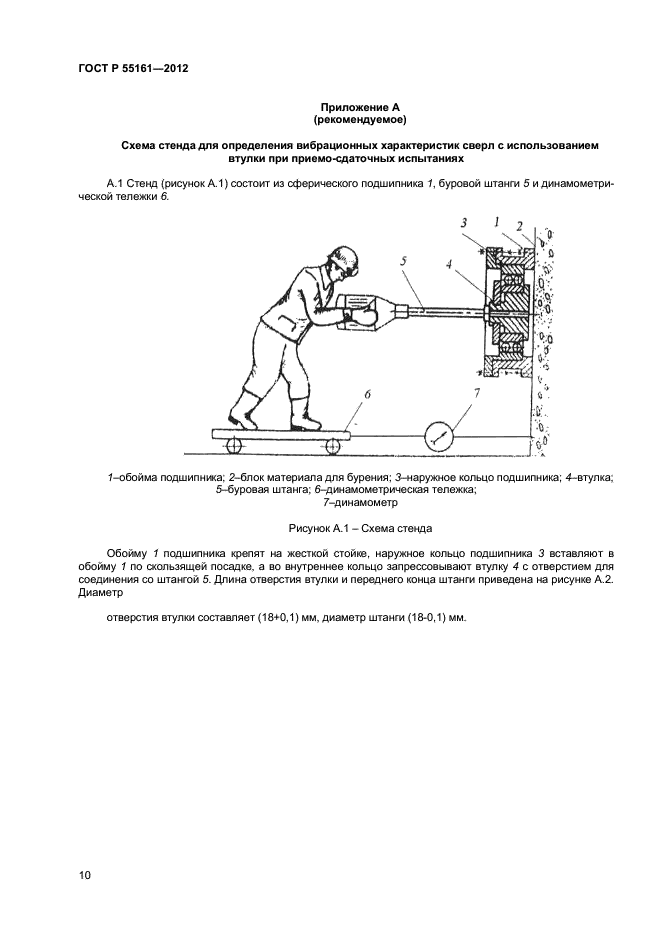 ГОСТ Р 55161—2012

Приложение А
(рекомендуемое)

Схема стенда для определения вибрационных характеристик сверл с использованием втулки при приемо-сдаточных испытаниях

А.1 Стенд (рисунок А.1) состоит из сферического подшипника 1, буровой штанги 5 и динамометрической тележки 6.

3 1 2
5 4
6 7

1–обойма подшипника; 2–блок материала для бурения; 3–наружное кольцо подшипника; 4–втулка; 5–буровая штанга; 6–динамометрическая тележка;
7–динамометр

Рисунок А.1 – Схема стенда

Обойму 1 подшипника крепят на жесткой стойке, наружное кольцо подшипника 3 вставляют в обойму 1 по скользящей посадке, а во внутреннее кольцо запрессовывают втулку 4 с отверстием для соединения со штангой 5. Длина отверстия втулки и переднего конца штанги приведена на рисунке А.2. Диаметр

отверстия втулки составляет (18+0,1) мм, диаметр штанги (18-0,1) мм.

10