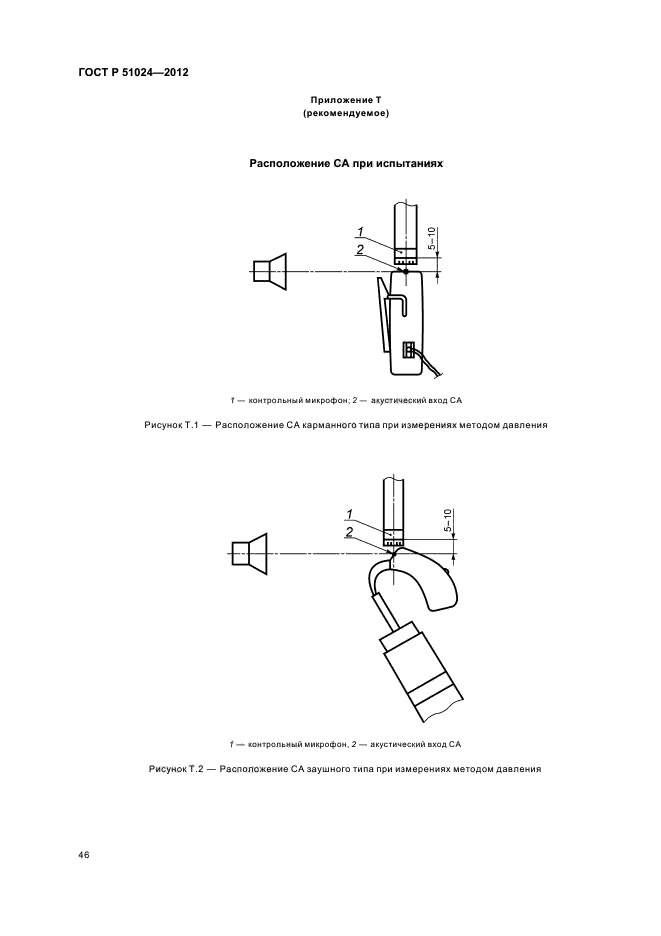 ГОСТ Р 51024—2012

Приложение Т
(рекомендуемое)

Расположение СА при испытаниях

1
2
5–10

1 — контрольный микрофон; 2 — акустический вход СА

Рисунок Т.1 — Расположение СА карманного типа при измерениях методом давления

1
2
5–10

1 — контрольный микрофон, 2 — акустический вход СА

Рисунок Т.2 — Расположение СА заушного типа при измерениях методом давления

46