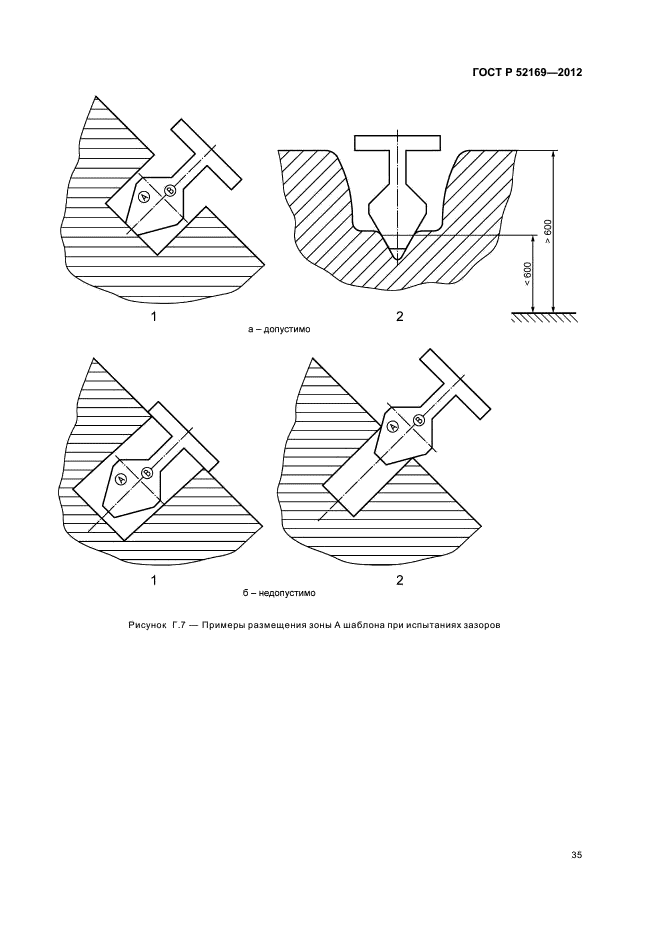 ГОСТ Р 52169—2012

A

B

> 600

< 600

1

2

а – допустимо

A

B

A

B

1

2

б – недопустимо

Рисунок Г.7 — Примеры размещения зоны А шаблона при испытаниях зазоров

35