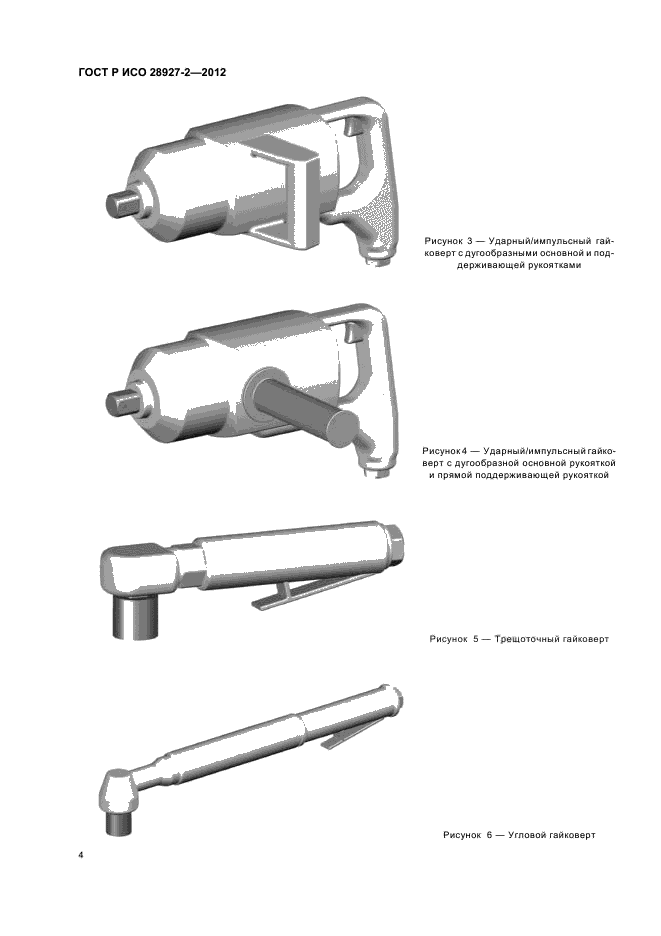 ГОСТ Р ИСО 28927-2—2012

Рисунок 3 — Ударный/импульсный гайковерт с дугообразными основной и поддерживающей рукоятками

Рисунок 4 — Ударный/импульсный гайковерт с дугообразной основной рукояткой и прямой поддерживающей рукояткой

Рисунок 5 — Трещоточный гайковерт

Рисунок 6 — Угловой гайковерт

4