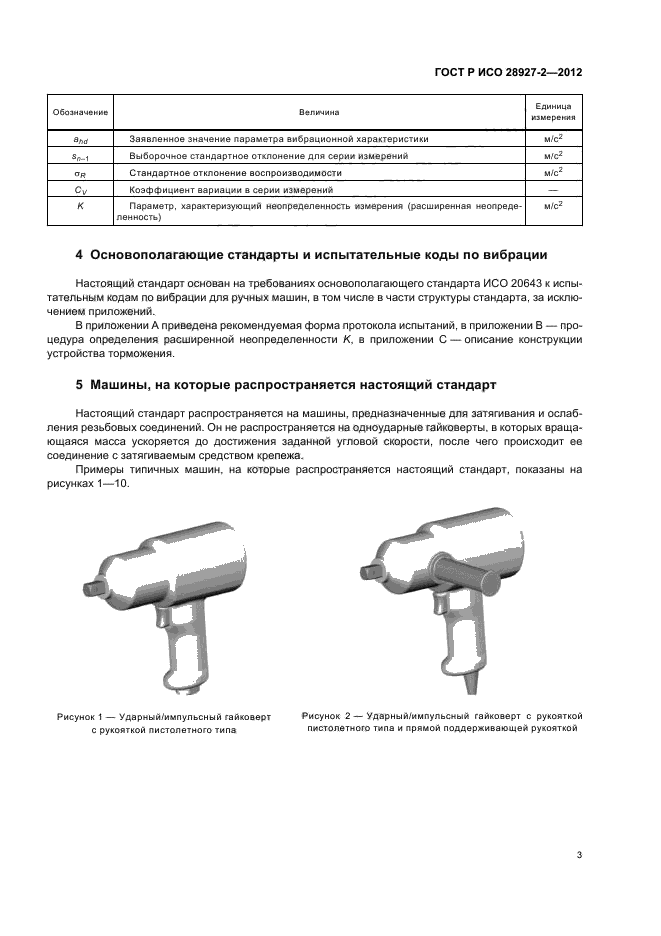 ГОСТ Р ИСО 28927-2—2012

| Обозначение | Величина | Единица измерения |
|---|---|---|
| $a_{hd}$ | Заявленное значение параметра вибрационной характеристики | м/с$^2$ |
| $s_{n-1}$ | Выборочное стандартное отклонение для серии измерений | м/с$^2$ |
| $\sigma_R$ | Стандартное отклонение воспроизводимости | м/с$^2$ |
| $C_V$ | Коэффициент вариации в серии измерений | — |
| $K$ | Параметр, характеризующий неопределенность измерения (расширенная неопределенность) | м/с$^2$ |

4 Основополагающие стандарты и испытательные коды по вибрации

Настоящий стандарт основан на требованиях основополагающего стандарта ИСО 20643 к испытательным кодам по вибрации для ручных машин, в том числе в части структуры стандарта, за исключением приложений.

В приложении А приведена рекомендуемая форма протокола испытаний, в приложении В — процедура определения расширенной неопределенности $K$, в приложении С — описание конструкции устройства торможения.

5 Машины, на которые распространяется настоящий стандарт

Настоящий стандарт распространяется на машины, предназначенные для затягивания и ослабления резьбовых соединений. Он не распространяется на одноударные гайковерты, в которых вращающаяся масса ускоряется до достижения заданной угловой скорости, после чего происходит ее соединение с затягиваемым средством крепежа.

Примеры типичных машин, на которые распространяется настоящий стандарт, показаны на рисунках 1—10.

Рисунок 1 — Ударный/импульсный гайковерт с рукояткой пистолетного типа

Рисунок 2 — Ударный/импульсный гайковерт с рукояткой пистолетного типа и прямой поддерживающей рукояткой

3