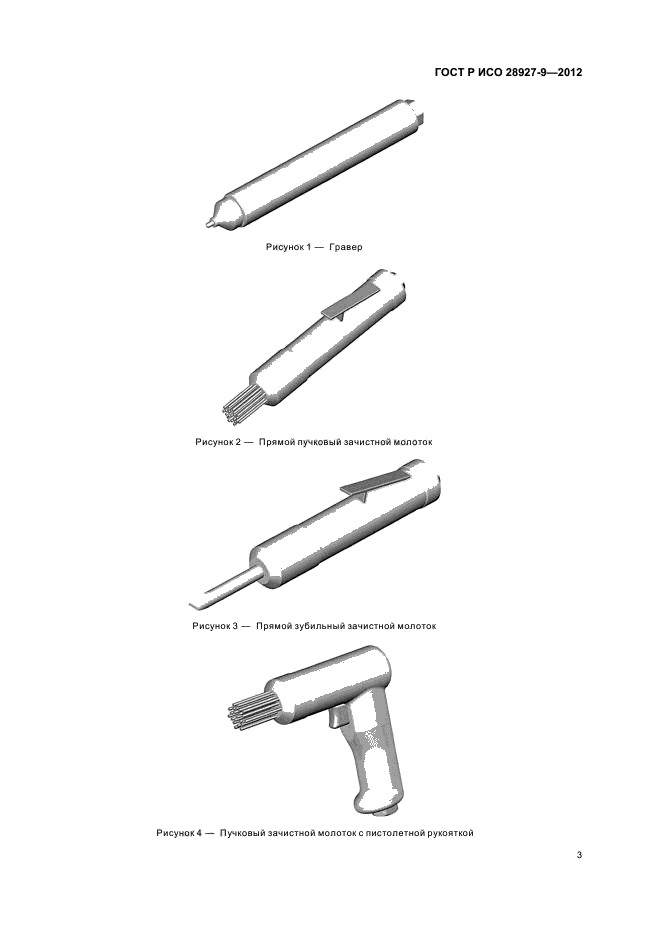 ГОСТ Р ИСО 28927-9—2012

Рисунок 1 — Гравер

Рисунок 2 — Прямой пучковый зачистной молоток

Рисунок 3 — Прямой зубильный зачистной молоток

Рисунок 4 — Пучковый зачистной молоток с пистолетной рукояткой

3