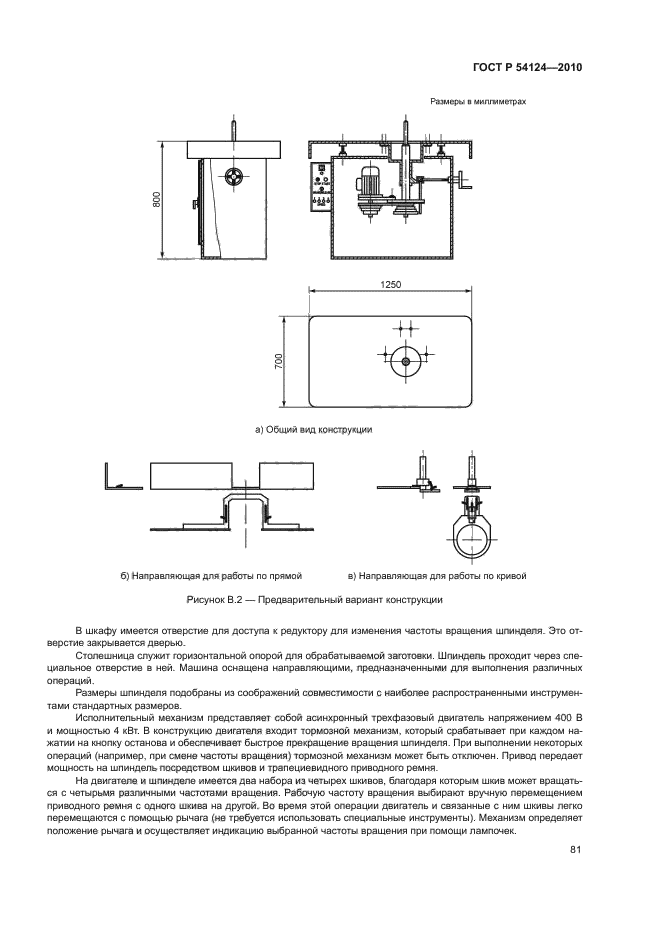 ГОСТ Р 54124—2010

Размеры в миллиметрах

800

1250

700

а) Общий вид конструкции

б) Направляющая для работы по прямой

в) Направляющая для работы по кривой

Рисунок В.2 — Предварительный вариант конструкции

В шкафу имеется отверстие для доступа к редуктору для изменения частоты вращения шпинделя. Это отверстие закрывается дверью.

Столешница служит горизонтальной опорой для обрабатываемой заготовки. Шпиндель проходит через специальное отверстие в ней. Машина оснащена направляющими, предназначенными для выполнения различных операций.

Размеры шпинделя подобраны из соображений совместимости с наиболее распространенными инструментами стандартных размеров.

Исполнительный механизм представляет собой асинхронный трехфазовый двигатель напряжением 400 В и мощностью 4 кВт. В конструкцию двигателя входит тормозной механизм, который срабатывает при каждом нажатии на кнопку останова и обеспечивает быстрое прекращение вращения шпинделя. При выполнении некоторых операций (например, при смене частоты вращения) тормозной механизм может быть отключен. Привод передает мощность на шпиндель посредством шкивов и трапециевидного приводного ремня.

На двигателе и шпинделе имеется два набора из четырех шкивов, благодаря которым шкив может вращаться с четырьмя различными частотами вращения. Рабочую частоту вращения выбирают вручную перемещением приводного ремня с одного шкива на другой. Во время этой операции двигатель и связанные с ним шкивы легко перемещаются с помощью рычага (не требуется использовать специальные инструменты). Механизм определяет положение рычага и осуществляет индикацию выбранной частоты вращения при помощи лампочек.

81