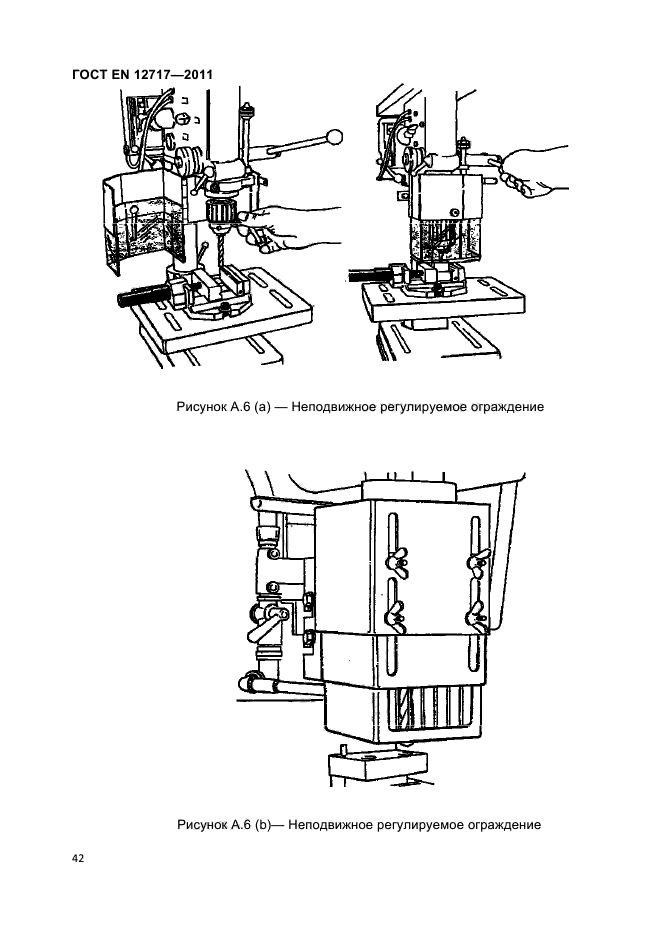 ГОСТ EN 12717—2011

Рисунок А.6 (а) — Неподвижное регулируемое ограждение

Рисунок А.6 (b)— Неподвижное регулируемое ограждение

42