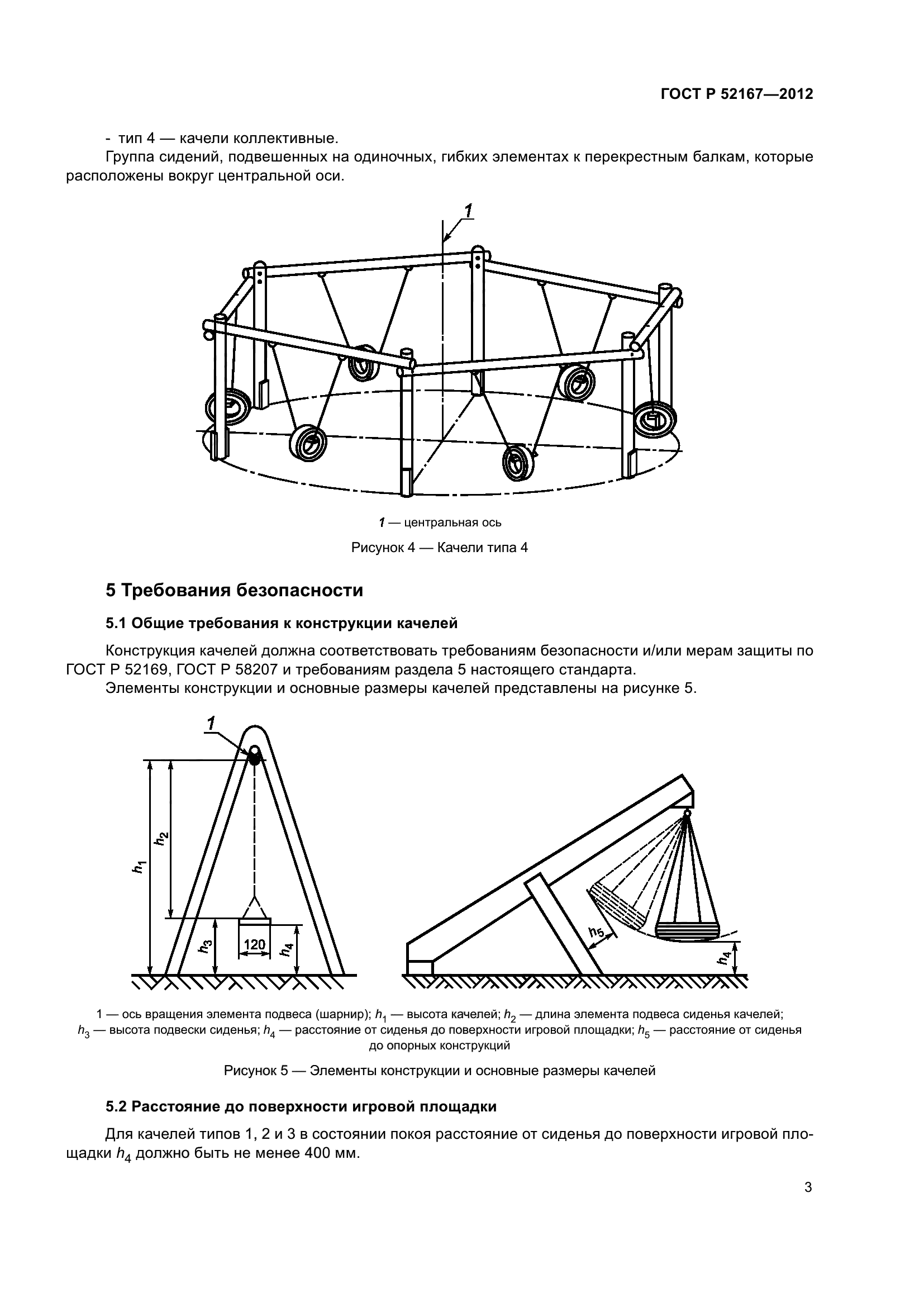 ГОСТ Р 52167—2012

- тип 4 — качели коллективные.

Группа сидений, подвешенных на одиночных, гибких элементах к перекрестным балкам, которые расположены вокруг центральной оси.

1

1 — центральная ось

Рисунок 4 — Качели типа 4

5 Требования безопасности

5.1 Общие требования к конструкции качелей

Конструкция качелей должна соответствовать требованиям безопасности и/или мерам защиты по ГОСТ Р 52169, ГОСТ Р 58207 и требованиям раздела 5 настоящего стандарта.

Элементы конструкции и основные размеры качелей представлены на рисунке 5.

1

$h_1$

$h_2$

$h_3$

120

$h_4$

$h_5$

$h_4$

1 — ось вращения элемента подвеса (шарнир); $h_1$ — высота качелей; $h_2$ — длина элемента подвеса сиденья качелей; $h_3$ — высота подвески сиденья; $h_4$ — расстояние от сиденья до поверхности игровой площадки; $h_5$ — расстояние от сиденья до опорных конструкций

Рисунок 5 — Элементы конструкции и основные размеры качелей

5.2 Расстояние до поверхности игровой площадки

Для качелей типов 1, 2 и 3 в состоянии покоя расстояние от сиденья до поверхности игровой площадки $h_4$ должно быть не менее 400 мм.

3