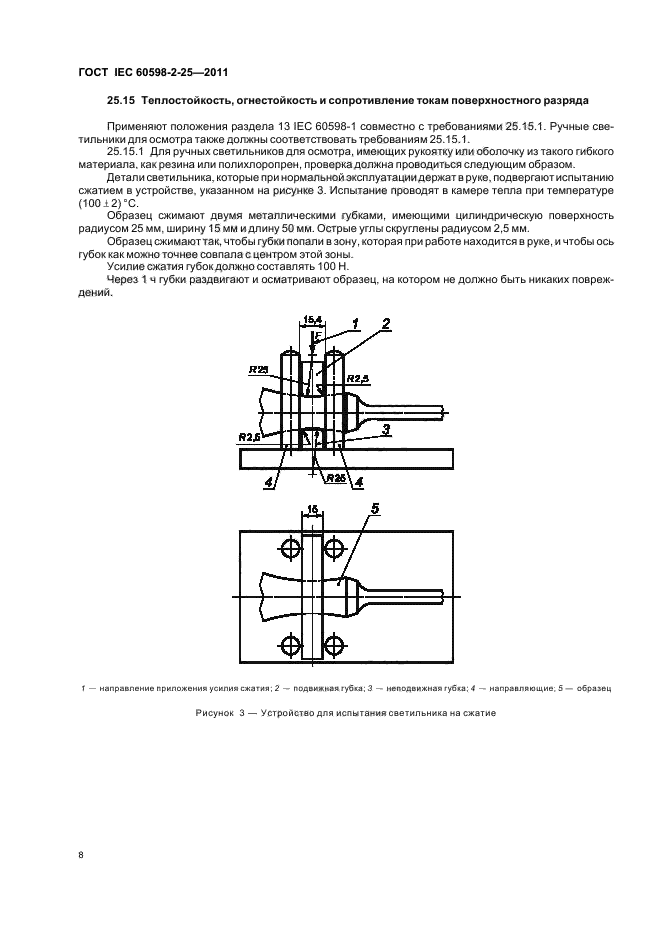 ГОСТ IEC 60598-2-25—2011

25.15 Теплостойкость, огнестойкость и сопротивление токам поверхностного разряда

Применяют положения раздела 13 IEC 60598-1 совместно с требованиями 25.15.1. Ручные светильники для осмотра также должны соответствовать требованиям 25.15.1.

25.15.1 Для ручных светильников для осмотра, имеющих рукоятку или оболочку из такого гибкого материала, как резина или полихлоропрен, проверка должна проводиться следующим образом.

Детали светильника, которые при нормальной эксплуатации держат в руке, подвергают испытанию сжатием в устройстве, указанном на рисунке 3. Испытание проводят в камере тепла при температуре $(100 \pm 2)$ °С.

Образец сжимают двумя металлическими губками, имеющими цилиндрическую поверхность радиусом 25 мм, ширину 15 мм и длину 50 мм. Острые углы скруглены радиусом 2,5 мм.

Образец сжимают так, чтобы губки попали в зону, которая при работе находится в руке, и чтобы ось губок как можно точнее совпала с центром этой зоны.

Усилие сжатия губок должно составлять 100 Н.

Через 1 ч губки раздвигают и осматривают образец, на котором не должно быть никаких повреждений.

15,4
1
2
F
R25
R2,5
R2,5
3
4
R25
4
15
5

1 — направление приложения усилия сжатия; 2 — подвижная губка; 3 — неподвижная губка; 4 — направляющие; 5 — образец

Рисунок 3 — Устройство для испытания светильника на сжатие

8