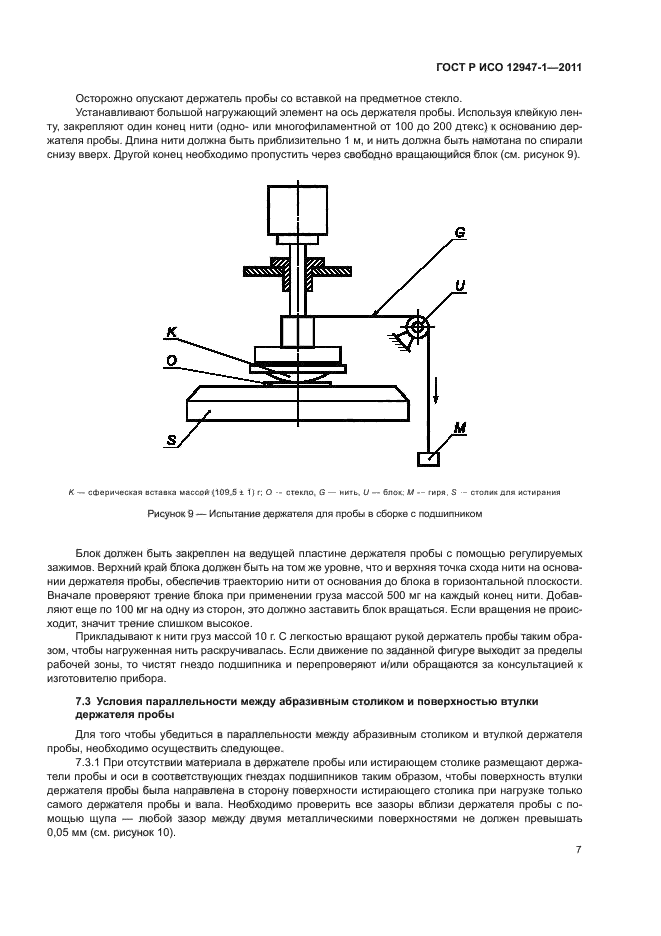 ГОСТ Р ИСО 12947-1—2011

Осторожно опускают держатель пробы со вставкой на предметное стекло.

Устанавливают большой нагружающий элемент на ось держателя пробы. Используя клейкую ленту, закрепляют один конец нити (одно- или многофиламентной от 100 до 200 дтекс) к основанию держателя пробы. Длина нити должна быть приблизительно 1 м, и нить должна быть намотана по спирали снизу вверх. Другой конец необходимо пропустить через свободно вращающийся блок (см. рисунок 9).

G

U

K

O

S

M

K — сферическая вставка массой (109,5 ± 1) г; O — стекло, G — нить, U — блок; M — гиря, S — столик для истирания

Рисунок 9 — Испытание держателя для пробы в сборке с подшипником

Блок должен быть закреплен на ведущей пластине держателя пробы с помощью регулируемых зажимов. Верхний край блока должен быть на том же уровне, что и верхняя точка схода нити на основании держателя пробы, обеспечив траекторию нити от основания до блока в горизонтальной плоскости. Вначале проверяют трение блока при применении груза массой 500 мг на каждый конец нити. Добавляют еще по 100 мг на одну из сторон, это должно заставить блок вращаться. Если вращения не происходит, значит трение слишком высокое.

Прикладывают к нити груз массой 10 г. С легкостью вращают рукой держатель пробы таким образом, чтобы нагруженная нить раскручивалась. Если движение по заданной фигуре выходит за пределы рабочей зоны, то чистят гнездо подшипника и перепроверяют и/или обращаются за консультацией к изготовителю прибора.

7.3 Условия параллельности между абразивным столиком и поверхностью втулки держателя пробы

Для того чтобы убедиться в параллельности между абразивным столиком и втулкой держателя пробы, необходимо осуществить следующее.

7.3.1 При отсутствии материала в держателе пробы или истирающем столике размещают держатели пробы и оси в соответствующих гнездах подшипников таким образом, чтобы поверхность втулки держателя пробы была направлена в сторону поверхности истирающего столика при нагрузке только самого держателя пробы и вала. Необходимо проверить все зазоры вблизи держателя пробы с помощью щупа — любой зазор между двумя металлическими поверхностями не должен превышать 0,05 мм (см. рисунок 10).

7