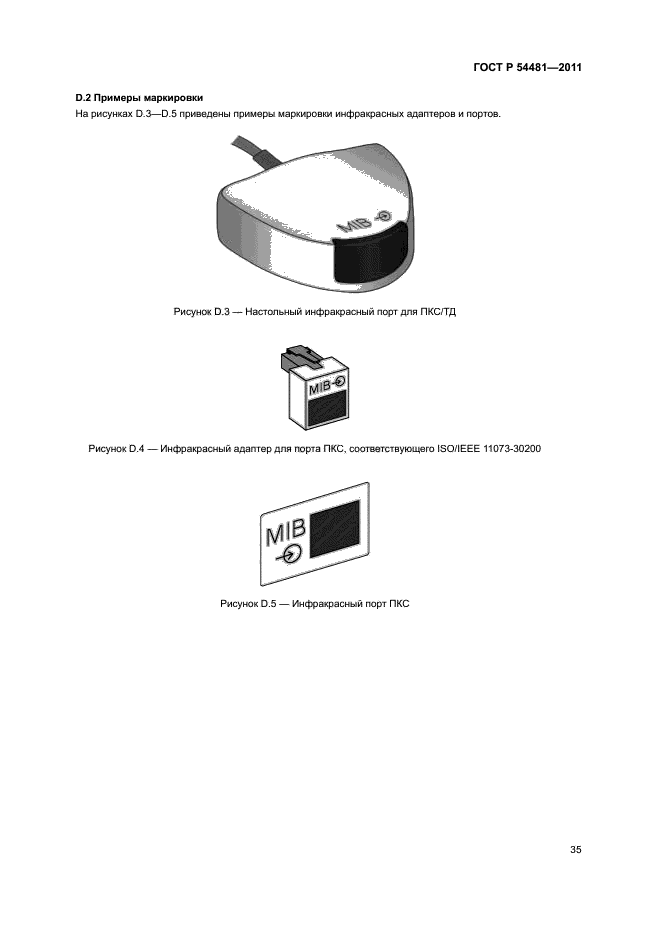 ГОСТ Р 54481—2011

D.2 Примеры маркировки

На рисунках D.3—D.5 приведены примеры маркировки инфракрасных адаптеров и портов.

MIB

Рисунок D.3 — Настольный инфракрасный порт для ПКС/ТД

MIB

Рисунок D.4 — Инфракрасный адаптер для порта ПКС, соответствующего ISO/IEEE 11073-30200

MIB

Рисунок D.5 — Инфракрасный порт ПКС

35