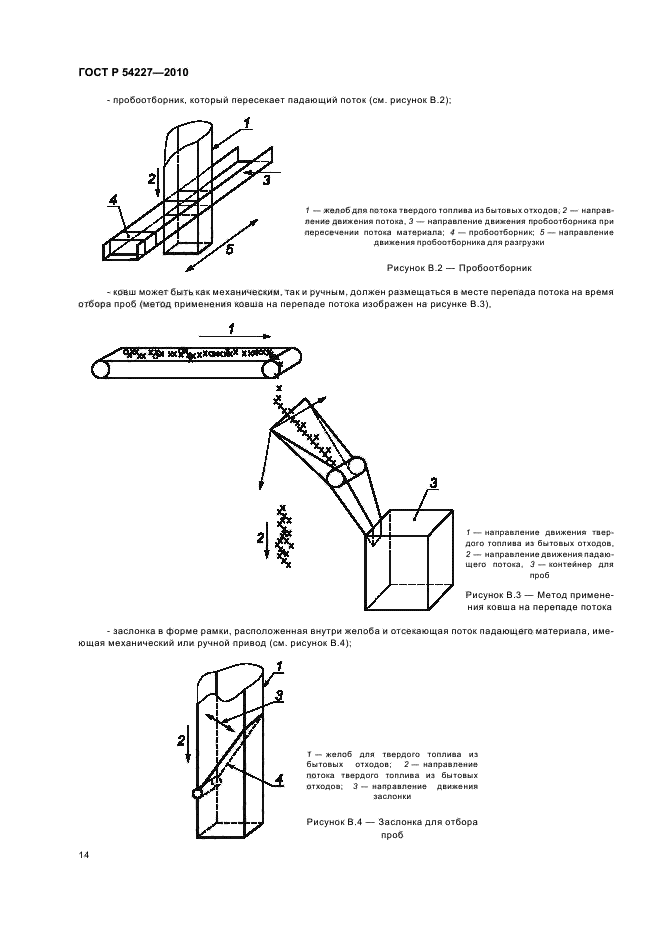 ГОСТ Р 54227—2010

- пробоотборник, который пересекает падающий поток (см. рисунок В.2);

1

2

3

4

5

1 — желоб для потока твердого топлива из бытовых отходов; 2 — направление движения потока, 3 — направление движения пробоотборника при пересечении потока материала; 4 — пробоотборник; 5 — направление движения пробоотборника для разгрузки

Рисунок В.2 — Пробоотборник

- ковш может быть как механическим, так и ручным, должен размещаться в месте перепада потока на время отбора проб (метод применения ковша на перепаде потока изображен на рисунке В.3),

1

2

3

1 — направление движения твердого топлива из бытовых отходов, 2 — направление движения падающего потока, 3 — контейнер для проб

Рисунок В.3 — Метод применения ковша на перепаде потока

- заслонка в форме рамки, расположенная внутри желоба и отсекающая поток падающего материала, имеющая механический или ручной привод (см. рисунок В.4);

1

2

3

4

1 — желоб для твердого топлива из бытовых отходов; 2 — направление потока твердого топлива из бытовых отходов; 3 — направление движения заслонки

Рисунок В.4 — Заслонка для отбора проб

14