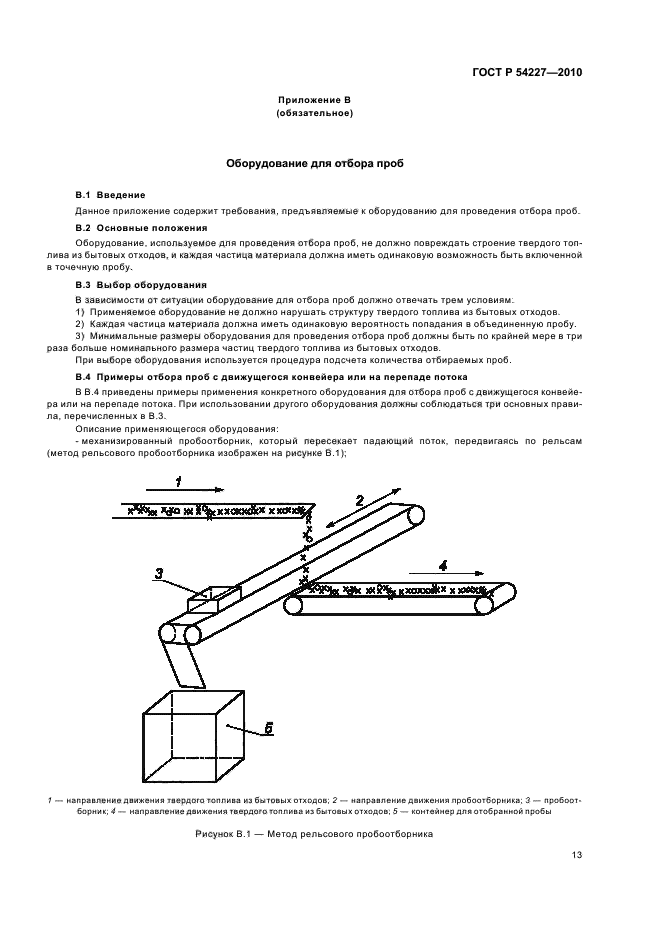 ГОСТ Р 54227—2010

Приложение В
(обязательное)

Оборудование для отбора проб

В.1 Введение

Данное приложение содержит требования, предъявляемые к оборудованию для проведения отбора проб.

В.2 Основные положения

Оборудование, используемое для проведения отбора проб, не должно повреждать строение твердого топлива из бытовых отходов, и каждая частица материала должна иметь одинаковую возможность быть включенной в точечную пробу.

В.3 Выбор оборудования

В зависимости от ситуации оборудование для отбора проб должно отвечать трем условиям:
1) Применяемое оборудование не должно нарушать структуру твердого топлива из бытовых отходов.
2) Каждая частица материала должна иметь одинаковую вероятность попадания в объединенную пробу.
3) Минимальные размеры оборудования для проведения отбора проб должны быть по крайней мере в три раза больше номинального размера частиц твердого топлива из бытовых отходов.
При выборе оборудования используется процедура подсчета количества отбираемых проб.

В.4 Примеры отбора проб с движущегося конвейера или на перепаде потока

В В.4 приведены примеры применения конкретного оборудования для отбора проб с движущегося конвейера или на перепаде потока. При использовании другого оборудования должны соблюдаться три основных правила, перечисленных в В.3.
Описание применяющегося оборудования:
- механизированный пробоотборник, который пересекает падающий поток, передвигаясь по рельсам (метод рельсового пробоотборника изображен на рисунке В.1);

1
2
3
4
5

1 — направление движения твердого топлива из бытовых отходов; 2 — направление движения пробоотборника; 3 — пробоотборник; 4 — направление движения твердого топлива из бытовых отходов; 5 — контейнер для отобранной пробы

Рисунок В.1 — Метод рельсового пробоотборника

13