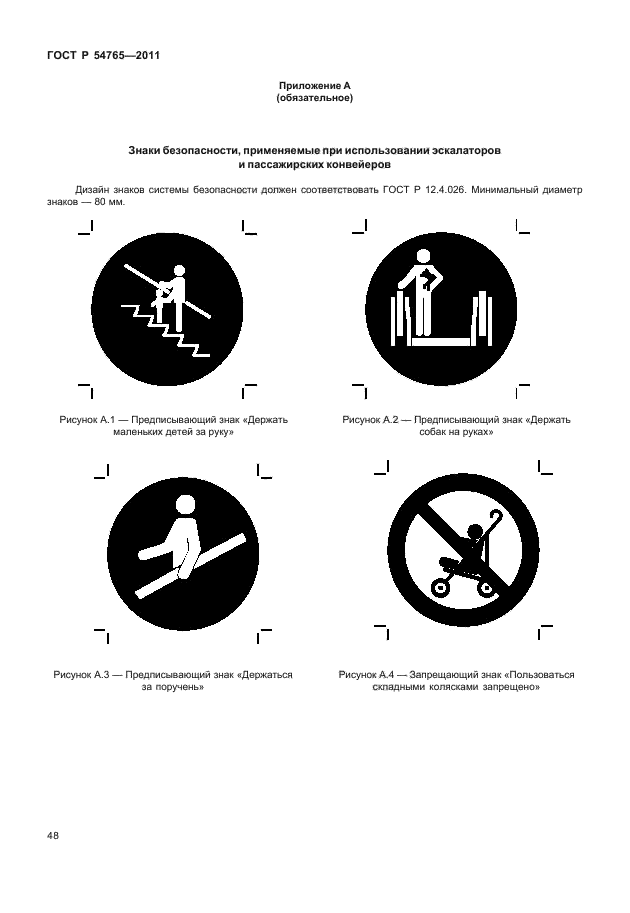 ГОСТ Р 54765—2011

Приложение А
(обязательное)

Знаки безопасности, применяемые при использовании эскалаторов и пассажирских конвейеров

Дизайн знаков системы безопасности должен соответствовать ГОСТ Р 12.4.026. Минимальный диаметр знаков — 80 мм.

Рисунок А.1 — Предписывающий знак «Держать маленьких детей за руку»

Рисунок А.2 — Предписывающий знак «Держать собак на руках»

Рисунок А.3 — Предписывающий знак «Держаться за поручень»

Рисунок А.4 — Запрещающий знак «Пользоваться складными колясками запрещено»

48