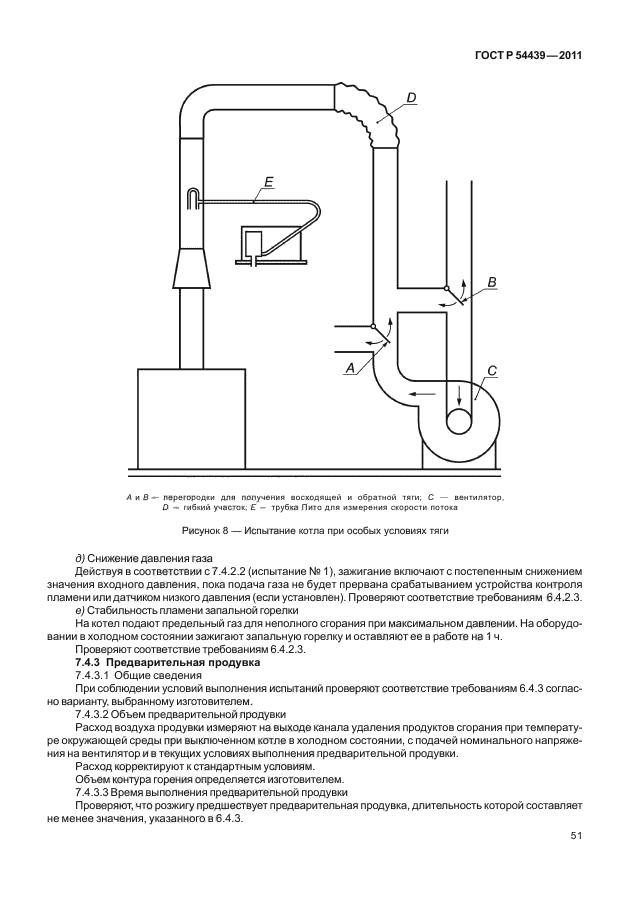 ГОСТ Р 54439—2011

D

E

B

A

C

A и B — перегородки для получения восходящей и обратной тяги; C — вентилятор, D — гибкий участок; E — трубка Пито для измерения скорости потока

Рисунок 8 — Испытание котла при особых условиях тяги

д) Снижение давления газа

Действуя в соответствии с 7.4.2.2 (испытание № 1), зажигание включают с постепенным снижением значения входного давления, пока подача газа не будет прервана срабатыванием устройства контроля пламени или датчиком низкого давления (если установлен). Проверяют соответствие требованиям 6.4.2.3.

е) Стабильность пламени запальной горелки

На котел подают предельный газ для неполного сгорания при максимальном давлении. На оборудовании в холодном состоянии зажигают запальную горелку и оставляют ее в работе на 1 ч.

Проверяют соответствие требованиям 6.4.2.3.

7.4.3 Предварительная продувка

7.4.3.1 Общие сведения

При соблюдении условий выполнения испытаний проверяют соответствие требованиям 6.4.3 согласно варианту, выбранному изготовителем.

7.4.3.2 Объем предварительной продувки

Расход воздуха продувки измеряют на выходе канала удаления продуктов сгорания при температуре окружающей среды при выключенном котле в холодном состоянии, с подачей номинального напряжения на вентилятор и в текущих условиях выполнения предварительной продувки.

Расход корректируют к стандартным условиям.

Объем контура горения определяется изготовителем.

7.4.3.3 Время выполнения предварительной продувки

Проверяют, что розжигу предшествует предварительная продувка, длительность которой составляет не менее значения, указанного в 6.4.3.

51