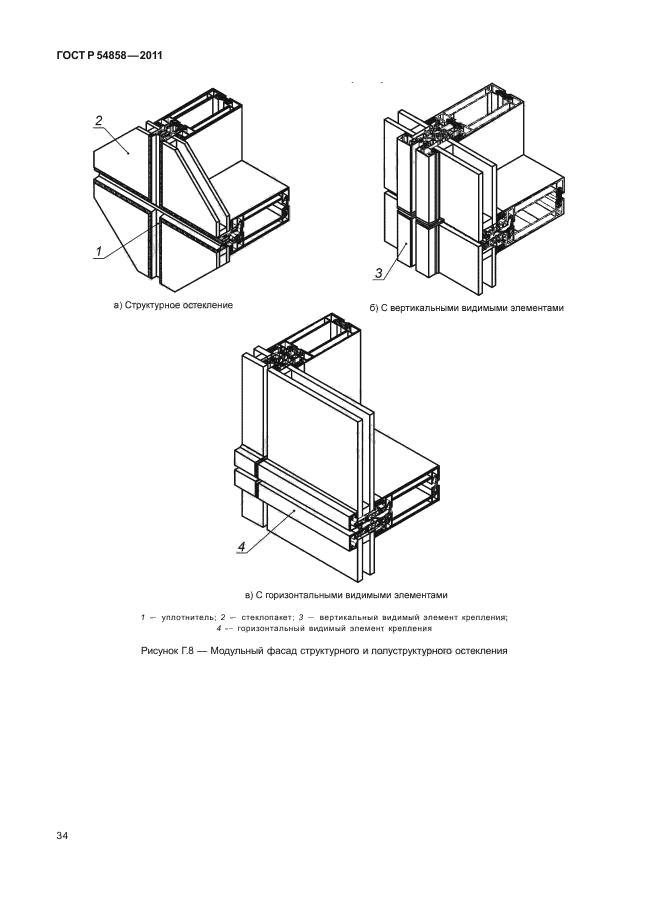 ГОСТ Р 54858—2011

2

1

а) Структурное остекление

3

б) С вертикальными видимыми элементами

4

в) С горизонтальными видимыми элементами

1 — уплотнитель; 2 — стеклопакет; 3 — вертикальный видимый элемент крепления; 4 — горизонтальный видимый элемент крепления

Рисунок Г.8 — Модульный фасад структурного и полуструктурного остекления

34