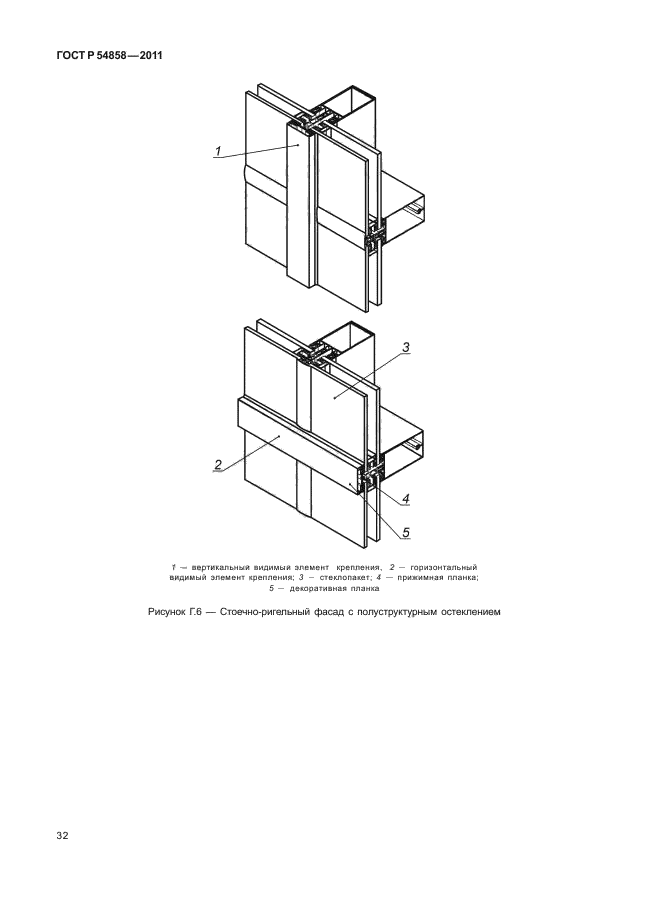 ГОСТ Р 54858—2011

1

3

2

4

5

1 — вертикальный видимый элемент крепления, 2 — горизонтальный видимый элемент крепления; 3 — стеклопакет; 4 — прижимная планка; 5 — декоративная планка

Рисунок Г.6 — Стоечно-ригельный фасад с полуструктурным остеклением

32