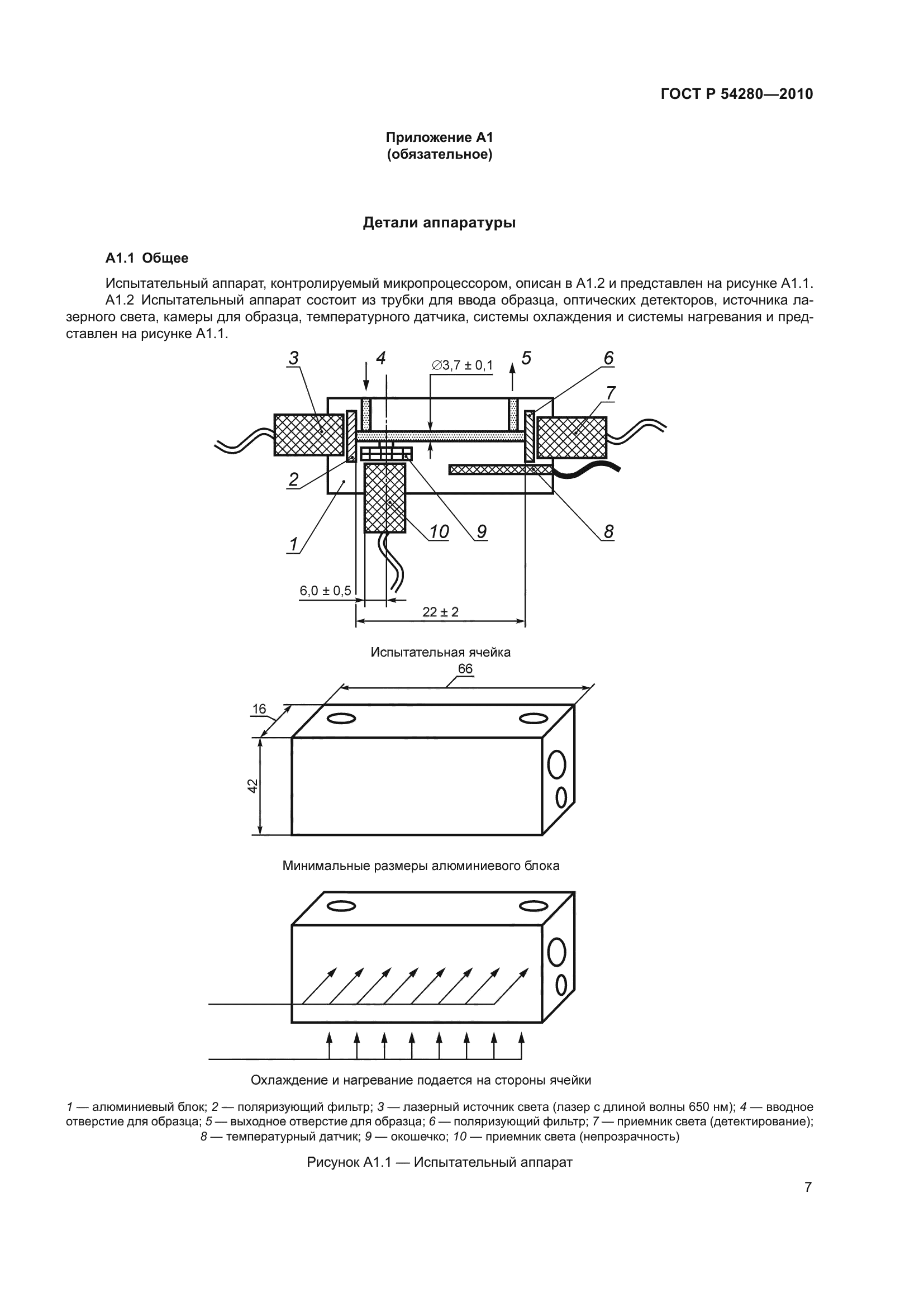 ГОСТ Р 54280—2010

Приложение А1
(обязательное)

Детали аппаратуры

А1.1 Общее

Испытательный аппарат, контролируемый микропроцессором, описан в А1.2 и представлен на рисунке А1.1.

А1.2 Испытательный аппарат состоит из трубки для ввода образца, оптических детекторов, источника лазерного света, камеры для образца, температурного датчика, системы охлаждения и системы нагревания и представлен на рисунке А1.1.

3 4 $\varnothing 3,7 \pm 0,1$ 5 6 7 2 1 10 9 8 $6,0 \pm 0,5$ $22 \pm 2$

Испытательная ячейка

66 16 42

Минимальные размеры алюминиевого блока

Охлаждение и нагревание подается на стороны ячейки

1 — алюминиевый блок; 2 — поляризующий фильтр; 3 — лазерный источник света (лазер с длиной волны 650 нм); 4 — вводное отверстие для образца; 5 — выходное отверстие для образца; 6 — поляризующий фильтр; 7 — приемник света (детектирование); 8 — температурный датчик; 9 — окошечко; 10 — приемник света (непрозрачность)

Рисунок А1.1 — Испытательный аппарат

7