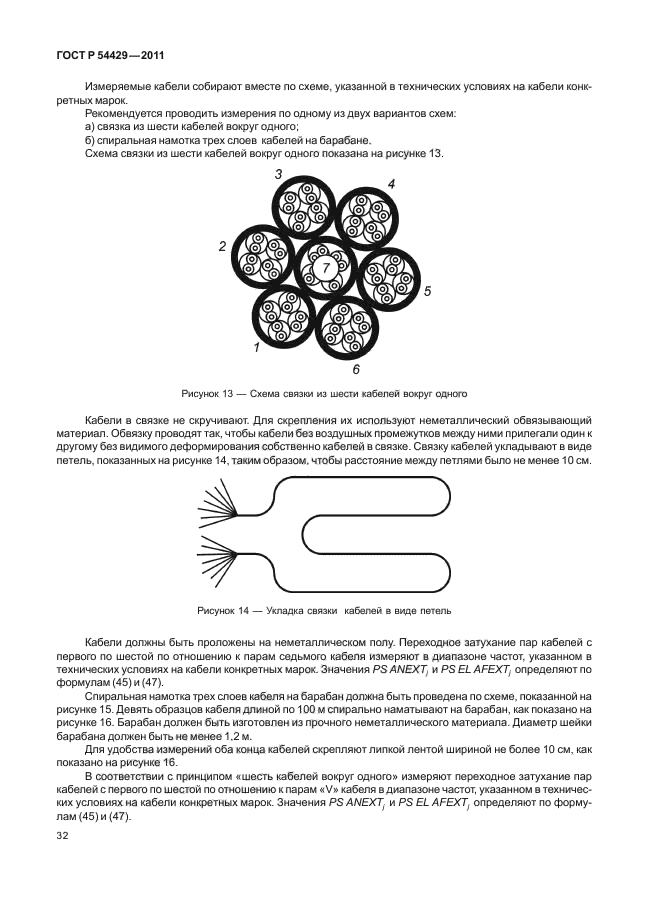 ГОСТ Р 54429—2011

Измеряемые кабели собирают вместе по схеме, указанной в технических условиях на кабели конкретных марок.

Рекомендуется проводить измерения по одному из двух вариантов схем:

а) связка из шести кабелей вокруг одного;

б) спиральная намотка трех слоев кабелей на барабане.

Схема связки из шести кабелей вокруг одного показана на рисунке 13.

3 4 2 7 5 1 6

Рисунок 13 — Схема связки из шести кабелей вокруг одного

Кабели в связке не скручивают. Для скрепления их используют неметаллический обвязывающий материал. Обвязку проводят так, чтобы кабели без воздушных промежутков между ними прилегали один к другому без видимого деформирования собственно кабелей в связке. Связку кабелей укладывают в виде петель, показанных на рисунке 14, таким образом, чтобы расстояние между петлями было не менее 10 см.

Рисунок 14 — Укладка связки кабелей в виде петель

Кабели должны быть проложены на неметаллическом полу. Переходное затухание пар кабелей с первого по шестой по отношению к парам седьмого кабеля измеряют в диапазоне частот, указанном в технических условиях на кабели конкретных марок. Значения $PS\ ANEXT_j$ и $PS\ EL\ AFEXT_j$ определяют по формулам (45) и (47).

Спиральная намотка трех слоев кабеля на барабан должна быть проведена по схеме, показанной на рисунке 15. Девять образцов кабеля длиной по 100 м спирально наматывают на барабан, как показано на рисунке 16. Барабан должен быть изготовлен из прочного неметаллического материала. Диаметр шейки барабана должен быть не менее 1,2 м.

Для удобства измерений оба конца кабелей скрепляют липкой лентой шириной не более 10 см, как показано на рисунке 16.

В соответствии с принципом «шесть кабелей вокруг одного» измеряют переходное затухание пар кабелей с первого по шестой по отношению к парам «V» кабеля в диапазоне частот, указанном в технических условиях на кабели конкретных марок. Значения $PS\ ANEXT_j$ и $PS\ EL\ AFEXT_j$ определяют по формулам (45) и (47).

32