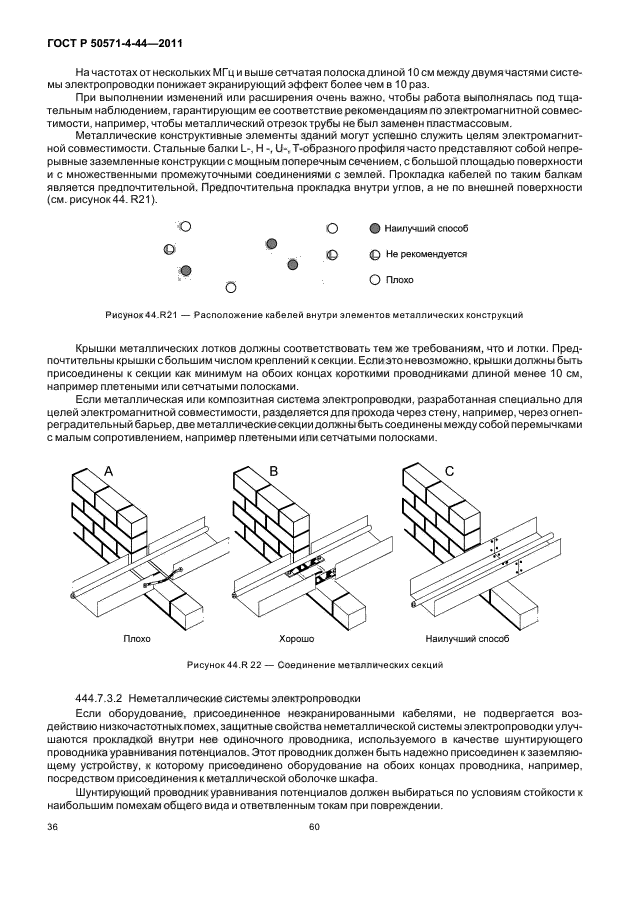 ГОСТ Р 50571-4-44—2011

На частотах от нескольких МГц и выше сетчатая полоска длиной 10 см между двумя частями системы электропроводки понижает экранирующий эффект более чем в 10 раз.

При выполнении изменений или расширения очень важно, чтобы работа выполнялась под тщательным наблюдением, гарантирующим ее соответствие рекомендациям по электромагнитной совместимости, например, чтобы металлический отрезок трубы не был заменен пластмассовым.

Металлические конструктивные элементы зданий могут успешно служить целям электромагнитной совместимости. Стальные балки L-, H -, U-, T-образного профиля часто представляют собой непрерывные заземленные конструкции с мощным поперечным сечением, с большой площадью поверхности и с множественными промежуточными соединениями с землей. Прокладка кабелей по таким балкам является предпочтительной. Предпочтительна прокладка внутри углов, а не по внешней поверхности (см. рисунок 44. R21).

Наилучший способ

Не рекомендуется

Плохо

Рисунок 44.R21 — Расположение кабелей внутри элементов металлических конструкций

Крышки металлических лотков должны соответствовать тем же требованиям, что и лотки. Предпочтительны крышки с большим числом креплений к секции. Если это невозможно, крышки должны быть присоединены к секции как минимум на обоих концах короткими проводниками длиной менее 10 см, например плетеными или сетчатыми полосками.

Если металлическая или композитная система электропроводки, разработанная специально для целей электромагнитной совместимости, разделяется для прохода через стену, например, через огнепреградительный барьер, две металлические секции должны быть соединены между собой перемычками с малым сопротивлением, например плетеными или сетчатыми полосками.

A

B

C

Плохо

Хорошо

Наилучший способ

Рисунок 44.R 22 — Соединение металлических секций

444.7.3.2 Неметаллические системы электропроводки

Если оборудование, присоединенное неэкранированными кабелями, не подвергается воздействию низкочастотных помех, защитные свойства неметаллической системы электропроводки улучшаются прокладкой внутри нее одиночного проводника, используемого в качестве шунтирующего проводника уравнивания потенциалов. Этот проводник должен быть надежно присоединен к заземляющему устройству, к которому присоединено оборудование на обоих концах проводника, например, посредством присоединения к металлической оболочке шкафа.

Шунтирующий проводник уравнивания потенциалов должен выбираться по условиям стойкости к наибольшим помехам общего вида и ответвленным токам при повреждении.

36

60