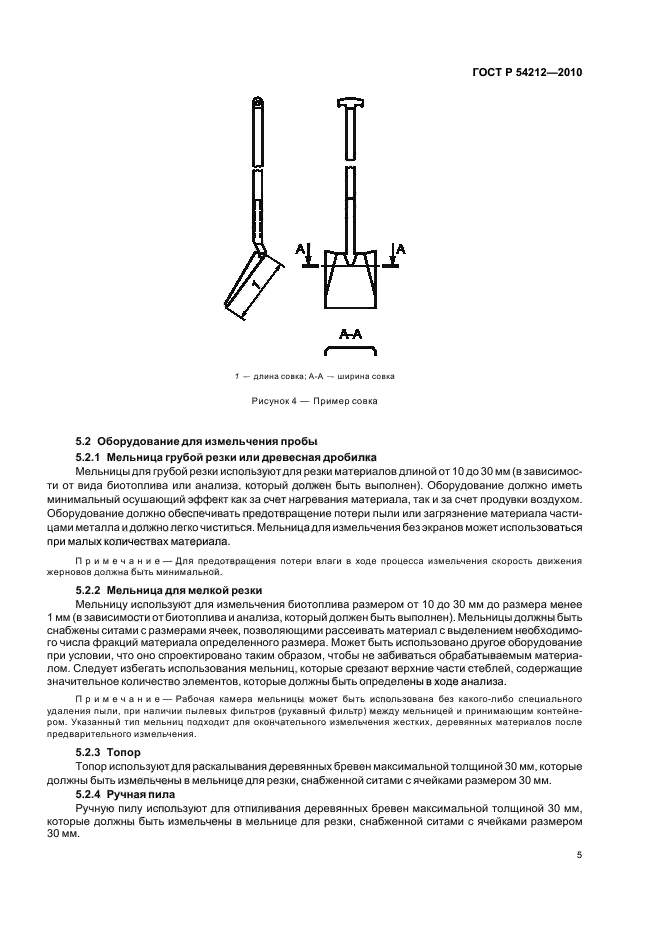 ГОСТ Р 54212—2010

1

A

A

A-A

1 — длина совка; А-А — ширина совка

Рисунок 4 — Пример совка

5.2 Оборудование для измельчения пробы

5.2.1 Мельница грубой резки или древесная дробилка

Мельницы для грубой резки используют для резки материалов длиной от 10 до 30 мм (в зависимости от вида биотоплива или анализа, который должен быть выполнен). Оборудование должно иметь минимальный осушающий эффект как за счет нагревания материала, так и за счет продувки воздухом. Оборудование должно обеспечивать предотвращение потери пыли или загрязнение материала частицами металла и должно легко чиститься. Мельница для измельчения без экранов может использоваться при малых количествах материала.

Примечание — Для предотвращения потери влаги в ходе процесса измельчения скорость движения жерновов должна быть минимальной.

5.2.2 Мельница для мелкой резки

Мельницу используют для измельчения биотоплива размером от 10 до 30 мм до размера менее 1 мм (в зависимости от биотоплива и анализа, который должен быть выполнен). Мельницы должны быть снабжены ситами с размерами ячеек, позволяющими рассеивать материал с выделением необходимого числа фракций материала определенного размера. Может быть использовано другое оборудование при условии, что оно спроектировано таким образом, чтобы не забиваться обрабатываемым материалом. Следует избегать использования мельниц, которые срезают верхние части стеблей, содержащие значительное количество элементов, которые должны быть определены в ходе анализа.

Примечание — Рабочая камера мельницы может быть использована без какого-либо специального удаления пыли, при наличии пылевых фильтров (рукавный фильтр) между мельницей и принимающим контейнером. Указанный тип мельниц подходит для окончательного измельчения жестких, деревянных материалов после предварительного измельчения.

5.2.3 Топор

Топор используют для раскалывания деревянных бревен максимальной толщиной 30 мм, которые должны быть измельчены в мельнице для резки, снабженной ситами с ячейками размером 30 мм.

5.2.4 Ручная пила

Ручную пилу используют для отпиливания деревянных бревен максимальной толщиной 30 мм, которые должны быть измельчены в мельнице для резки, снабженной ситами с ячейками размером 30 мм.

5