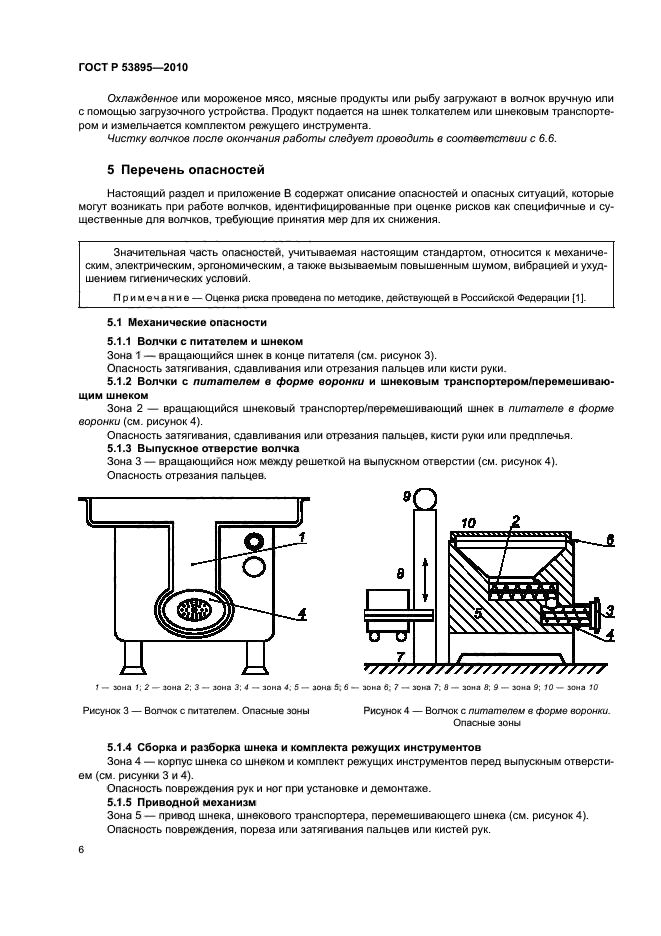 ГОСТ Р 53895—2010

Охлажденное или мороженое мясо, мясные продукты или рыбу загружают в волчок вручную или с помощью загрузочного устройства. Продукт подается на шнек толкателем или шнековым транспортером и измельчается комплектом режущего инструмента.

Чистку волчков после окончания работы следует проводить в соответствии с 6.6.

5 Перечень опасностей

Настоящий раздел и приложение В содержат описание опасностей и опасных ситуаций, которые могут возникать при работе волчков, идентифицированные при оценке рисков как специфичные и существенные для волчков, требующие принятия мер для их снижения.

Значительная часть опасностей, учитываемая настоящим стандартом, относится к механическим, электрическим, эргономическим, а также вызываемым повышенным шумом, вибрацией и ухудшением гигиенических условий.

Примечание — Оценка риска проведена по методике, действующей в Российской Федерации [1].

5.1 Механические опасности

5.1.1 Волчки с питателем и шнеком

Зона 1 — вращающийся шнек в конце питателя (см. рисунок 3).

Опасность затягивания, сдавливания или отрезания пальцев или кисти руки.

5.1.2 Волчки с питателем в форме воронки и шнековым транспортером/перемешивающим шнеком

Зона 2 — вращающийся шнековый транспортер/перемешивающий шнек в питателе в форме воронки (см. рисунок 4).

Опасность затягивания, сдавливания или отрезания пальцев, кисти руки или предплечья.

5.1.3 Выпускное отверстие волчка

Зона 3 — вращающийся нож между решеткой на выпускном отверстии (см. рисунок 4).

Опасность отрезания пальцев.

1
4
9
10
2
6
8
5
3
4
7

1 — зона 1; 2 — зона 2; 3 — зона 3; 4 — зона 4; 5 — зона 5; 6 — зона 6; 7 — зона 7; 8 — зона 8; 9 — зона 9; 10 — зона 10

Рисунок 3 — Волчок с питателем. Опасные зоны

Рисунок 4 — Волчок с питателем в форме воронки. Опасные зоны

5.1.4 Сборка и разборка шнека и комплекта режущих инструментов

Зона 4 — корпус шнека со шнеком и комплект режущих инструментов перед выпускным отверстием (см. рисунки 3 и 4).

Опасность повреждения рук и ног при установке и демонтаже.

5.1.5 Приводной механизм

Зона 5 — привод шнека, шнекового транспортера, перемешивающего шнека (см. рисунок 4).

Опасность повреждения, пореза или затягивания пальцев или кистей рук.

6