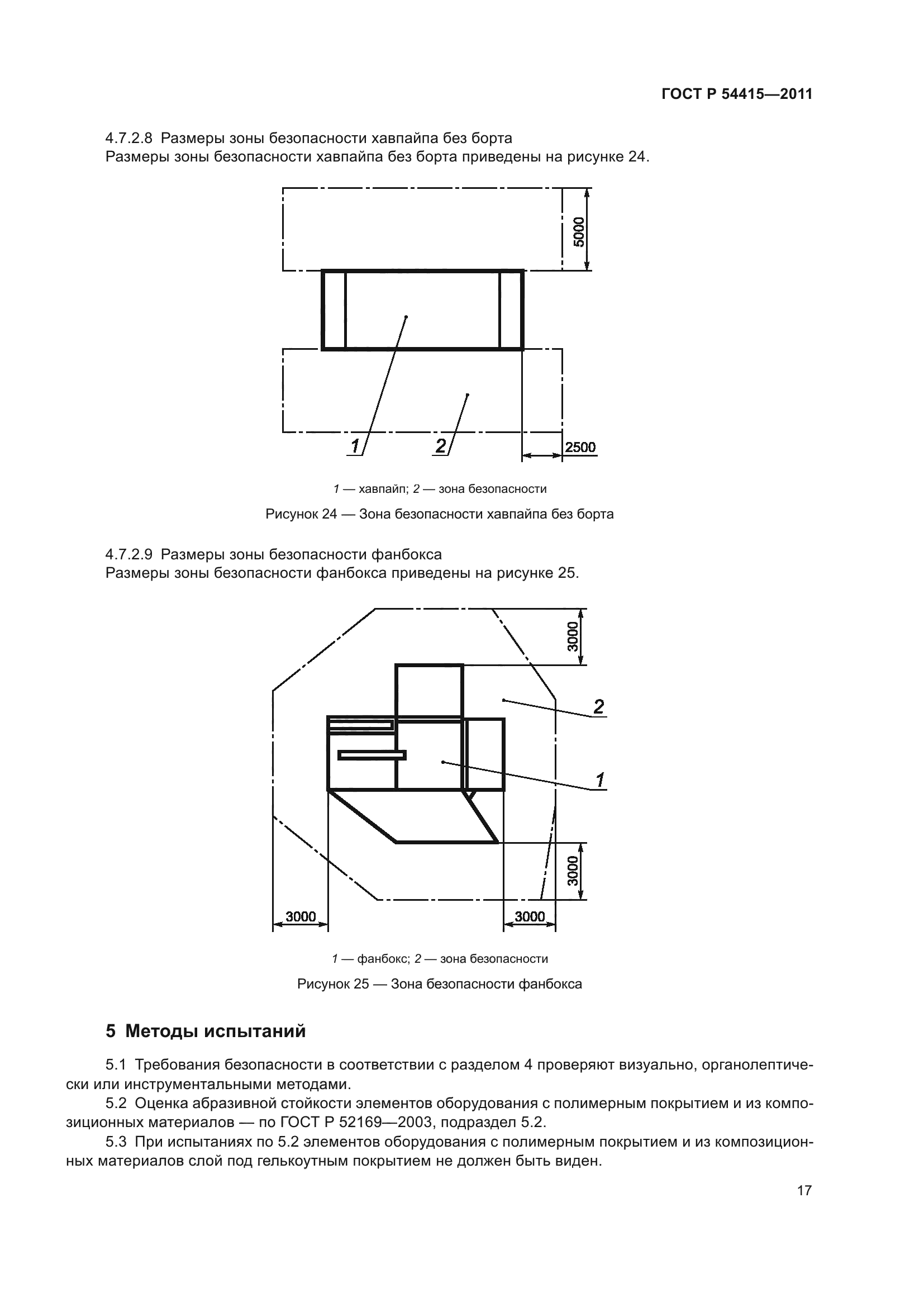 ГОСТ Р 54415—2011

4.7.2.8 Размеры зоны безопасности хавпайпа без борта
Размеры зоны безопасности хавпайпа без борта приведены на рисунке 24.

5000
1
2
2500

1 — хавпайп; 2 — зона безопасности

Рисунок 24 — Зона безопасности хавпайпа без борта

4.7.2.9 Размеры зоны безопасности фанбокса
Размеры зоны безопасности фанбокса приведены на рисунке 25.

3000
2
1
3000
3000
3000

1 — фанбокс; 2 — зона безопасности

Рисунок 25 — Зона безопасности фанбокса

5 Методы испытаний

5.1 Требования безопасности в соответствии с разделом 4 проверяют визуально, органолептически или инструментальными методами.

5.2 Оценка абразивной стойкости элементов оборудования с полимерным покрытием и из композиционных материалов — по ГОСТ Р 52169—2003, подраздел 5.2.

5.3 При испытаниях по 5.2 элементов оборудования с полимерным покрытием и из композиционных материалов слой под гелькоутным покрытием не должен быть виден.

17