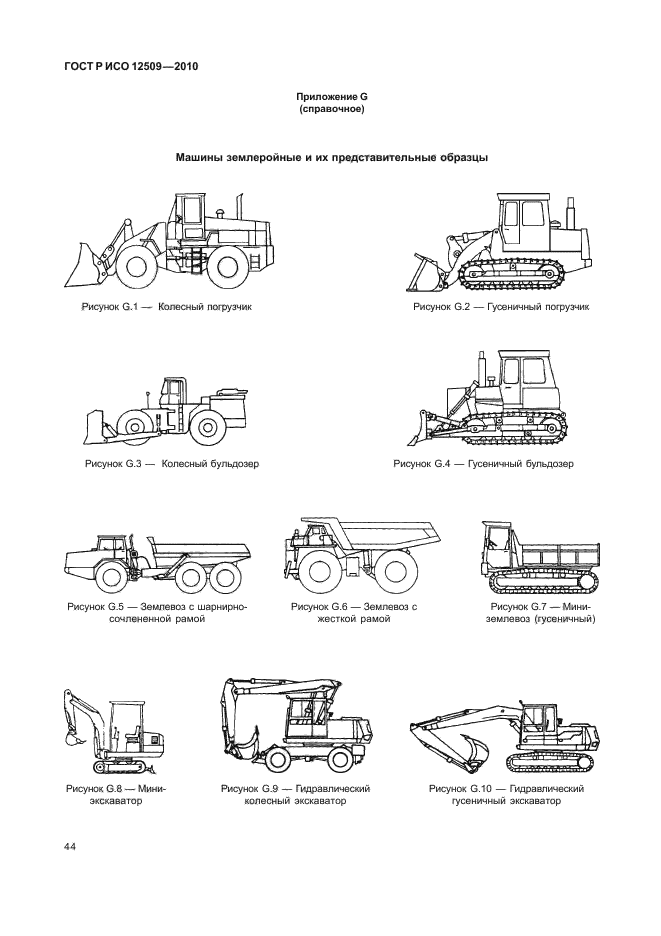 ГОСТ Р ИСО 12509—2010

Приложение G
(справочное)

Машины землеройные и их представительные образцы

Рисунок G.1 — Колесный погрузчик

Рисунок G.2 — Гусеничный погрузчик

Рисунок G.3 — Колесный бульдозер

Рисунок G.4 — Гусеничный бульдозер

Рисунок G.5 — Землевоз с шарнирно-сочлененной рамой

Рисунок G.6 — Землевоз с жесткой рамой

Рисунок G.7 — Мини-землевоз (гусеничный)

Рисунок G.8 — Мини-экскаватор

Рисунок G.9 — Гидравлический колесный экскаватор

Рисунок G.10 — Гидравлический гусеничный экскаватор

44