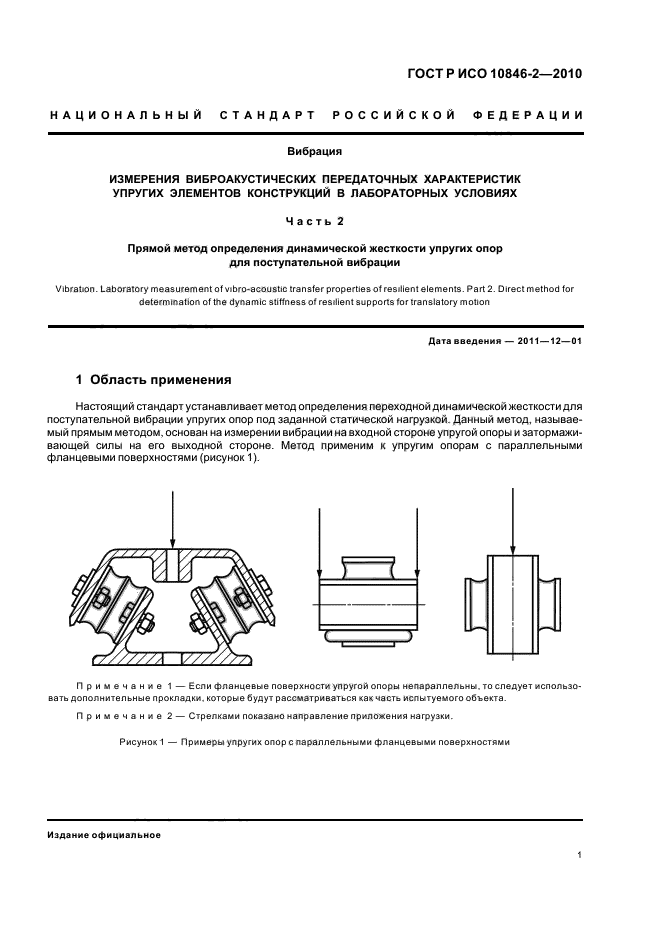 ГОСТ Р ИСО 10846-2—2010

НАЦИОНАЛЬНЫЙ СТАНДАРТ РОССИЙСКОЙ ФЕДЕРАЦИИ

Вибрация

ИЗМЕРЕНИЯ ВИБРОАКУСТИЧЕСКИХ ПЕРЕДАТОЧНЫХ ХАРАКТЕРИСТИК УПРУГИХ ЭЛЕМЕНТОВ КОНСТРУКЦИЙ В ЛАБОРАТОРНЫХ УСЛОВИЯХ

Часть 2

Прямой метод определения динамической жесткости упругих опор для поступательной вибрации

Vibration. Laboratory measurement of vibro-acoustic transfer properties of resilient elements. Part 2. Direct method for determination of the dynamic stiffness of resilient supports for translatory motion

Дата введения — 2011—12—01

1 Область применения

Настоящий стандарт устанавливает метод определения переходной динамической жесткости для поступательной вибрации упругих опор под заданной статической нагрузкой. Данный метод, называемый прямым методом, основан на измерении вибрации на входной стороне упругой опоры и затормаживающей силы на его выходной стороне. Метод применим к упругим опорам с параллельными фланцевыми поверхностями (рисунок 1).

Примечание 1 — Если фланцевые поверхности упругой опоры непараллельны, то следует использовать дополнительные прокладки, которые будут рассматриваться как часть испытуемого объекта.

Примечание 2 — Стрелками показано направление приложения нагрузки.

Рисунок 1 — Примеры упругих опор с параллельными фланцевыми поверхностями

Издание официальное

1