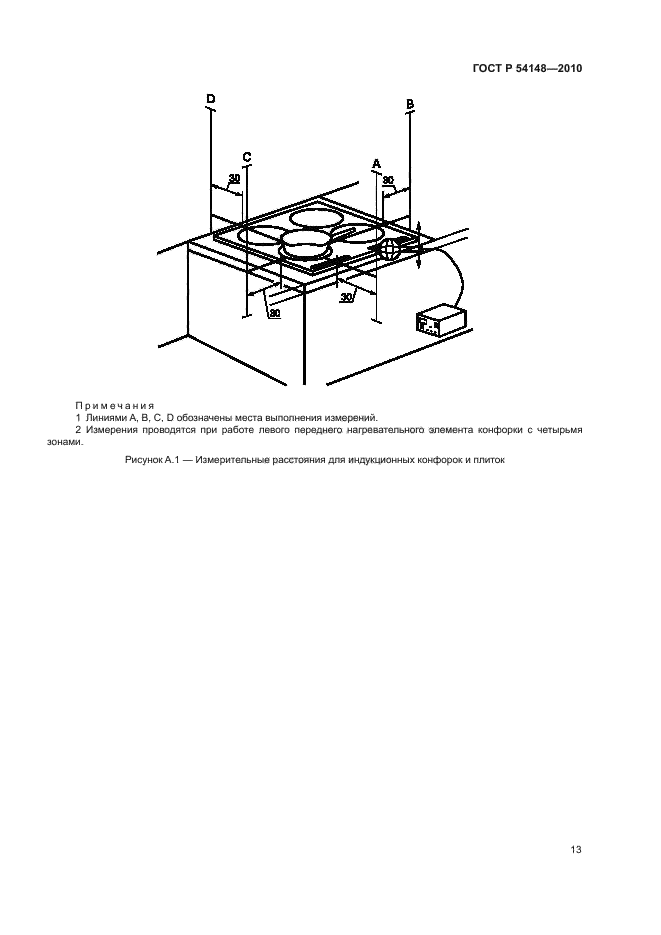 ГОСТ Р 54148—2010

D

B

C

A

30

30

30

30

Примечания

1 Линиями A, B, C, D обозначены места выполнения измерений.

2 Измерения проводятся при работе левого переднего нагревательного элемента конфорки с четырьмя зонами.

Рисунок А.1 — Измерительные расстояния для индукционных конфорок и плиток

13