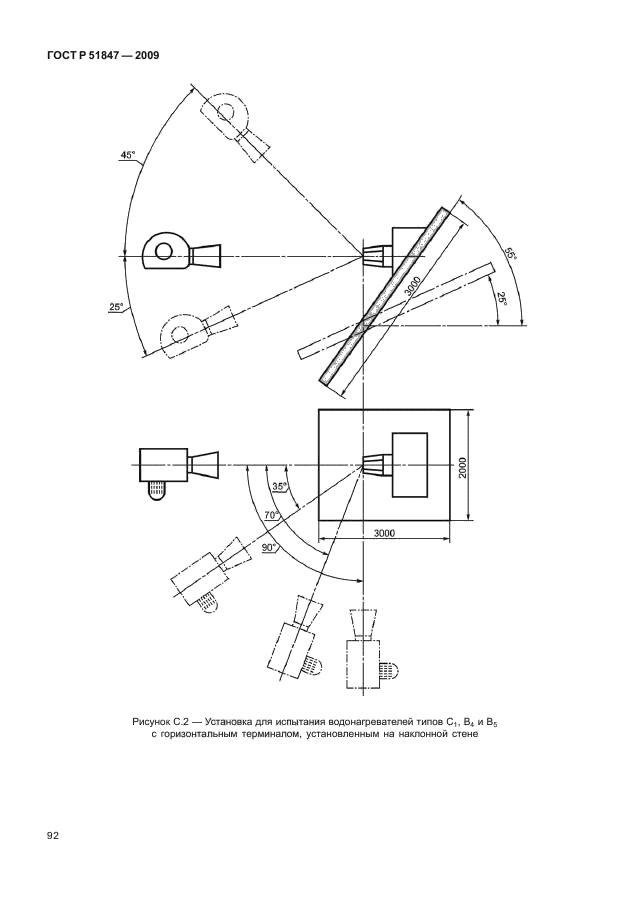 ГОСТ Р 51847 — 2009

45°

25°

3000

55°

25°

2000

35°

70°

90°

3000

Рисунок С.2 — Установка для испытания водонагревателей типов $C_1$, $B_4$ и $B_5$ с горизонтальным терминалом, установленным на наклонной стене

92