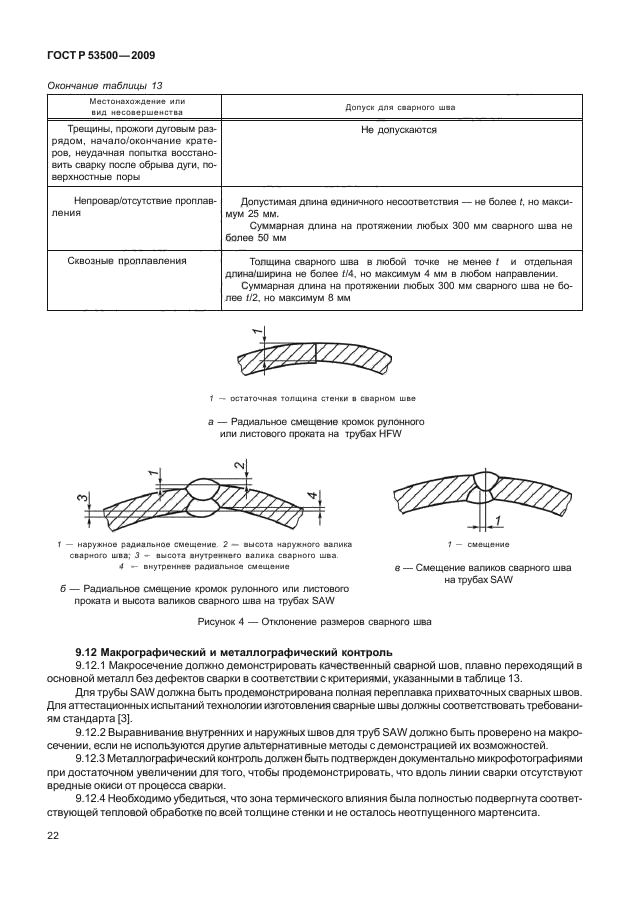 ГОСТ Р 53500—2009

Окончание таблицы 13

| Местонахождение или вид несовершенства | Допуск для сварного шва |
|---|---|
| Трещины, прожоги дуговым разрядом, начало/окончание кратеров, неудачная попытка восстановить сварку после обрыва дуги, поверхностные поры | Не допускаются |
| Непровар/отсутствие проплавления | Допустимая длина единичного несоответствия — не более $t$, но максимум 25 мм. Суммарная длина на протяжении любых 300 мм сварного шва не более 50 мм |
| Сквозные проплавления | Толщина сварного шва в любой точке не менее $t$ и отдельная длина/ширина не более $t/4$, но максимум 4 мм в любом направлении. Суммарная длина на протяжении любых 300 мм сварного шва не более $t/2$, но максимум 8 мм |

1

1 — остаточная толщина стенки в сварном шве

а — Радиальное смещение кромок рулонного или листового проката на трубах HFW

1 2 3 4

1 — наружное радиальное смещение. 2 — высота наружного валика сварного шва; 3 — высота внутреннего валика сварного шва. 4 — внутреннее радиальное смещение

б — Радиальное смещение кромок рулонного или листового проката и высота валиков сварного шва на трубах SAW

1

1 — смещение

в — Смещение валиков сварного шва на трубах SAW

Рисунок 4 — Отклонение размеров сварного шва

9.12 Макрографический и металлографический контроль

9.12.1 Макросечение должно демонстрировать качественный сварной шов, плавно переходящий в основной металл без дефектов сварки в соответствии с критериями, указанными в таблице 13.

Для трубы SAW должна быть продемонстрирована полная переплавка прихваточных сварных швов. Для аттестационных испытаний технологии изготовления сварные швы должны соответствовать требованиям стандарта [3].

9.12.2 Выравнивание внутренних и наружных швов для труб SAW должно быть проверено на макросечении, если не используются другие альтернативные методы с демонстрацией их возможностей.

9.12.3 Металлографический контроль должен быть подтвержден документально микрофотографиями при достаточном увеличении для того, чтобы продемонстрировать, что вдоль линии сварки отсутствуют вредные окиси от процесса сварки.

9.12.4 Необходимо убедиться, что зона термического влияния была полностью подвергнута соответствующей тепловой обработке по всей толщине стенки и не осталось неотпущенного мартенсита.

22