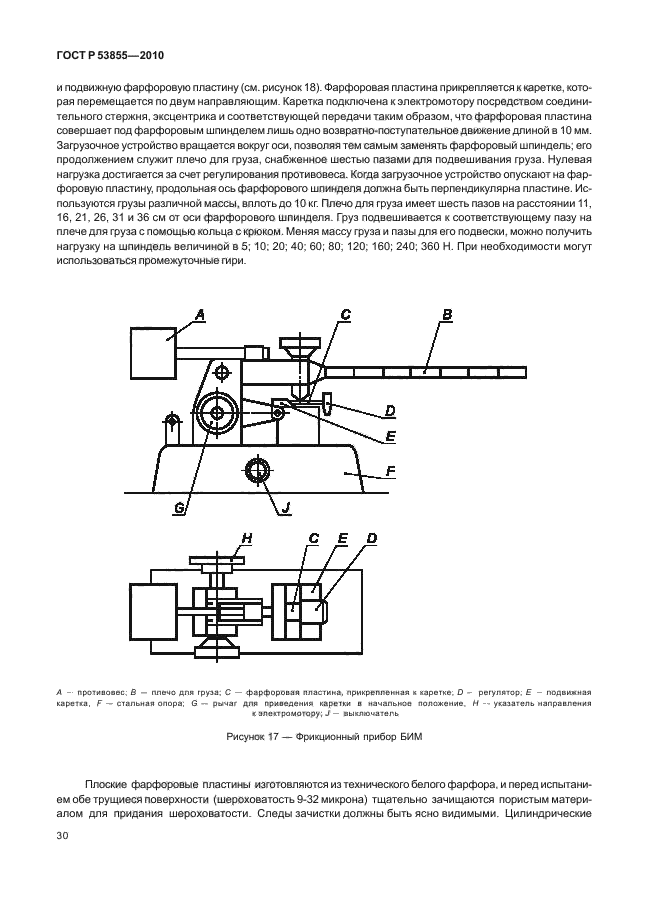 ГОСТ Р 53855—2010

и подвижную фарфоровую пластину (см. рисунок 18). Фарфоровая пластина прикрепляется к каретке, которая перемещается по двум направляющим. Каретка подключена к электромотору посредством соединительного стержня, эксцентрика и соответствующей передачи таким образом, что фарфоровая пластина совершает под фарфоровым шпинделем лишь одно возвратно-поступательное движение длиной в 10 мм. Загрузочное устройство вращается вокруг оси, позволяя тем самым заменять фарфоровый шпиндель; его продолжением служит плечо для груза, снабженное шестью пазами для подвешивания груза. Нулевая нагрузка достигается за счет регулирования противовеса. Когда загрузочное устройство опускают на фарфоровую пластину, продольная ось фарфорового шпинделя должна быть перпендикулярна пластине. Используются грузы различной массы, вплоть до 10 кг. Плечо для груза имеет шесть пазов на расстоянии 11, 16, 21, 26, 31 и 36 см от оси фарфорового шпинделя. Груз подвешивается к соответствующему пазу на плече для груза с помощью кольца с крюком. Меняя массу груза и пазы для его подвески, можно получить нагрузку на шпиндель величиной в 5; 10; 20; 40; 60; 80; 120; 160; 240; 360 Н. При необходимости могут использоваться промежуточные гири.

A
C
B
D
E
F
G
J

H
C
E
D

A — противовес; B — плечо для груза; C — фарфоровая пластина, прикрепленная к каретке; D — регулятор; E — подвижная каретка, F — стальная опора; G — рычаг для приведения каретки в начальное положение, H — указатель направления к электромотору; J — выключатель

Рисунок 17 — Фрикционный прибор БИМ

Плоские фарфоровые пластины изготовляются из технического белого фарфора, и перед испытанием обе трущиеся поверхности (шероховатость 9-32 микрона) тщательно зачищаются пористым материалом для придания шероховатости. Следы зачистки должны быть ясно видимыми. Цилиндрические

30