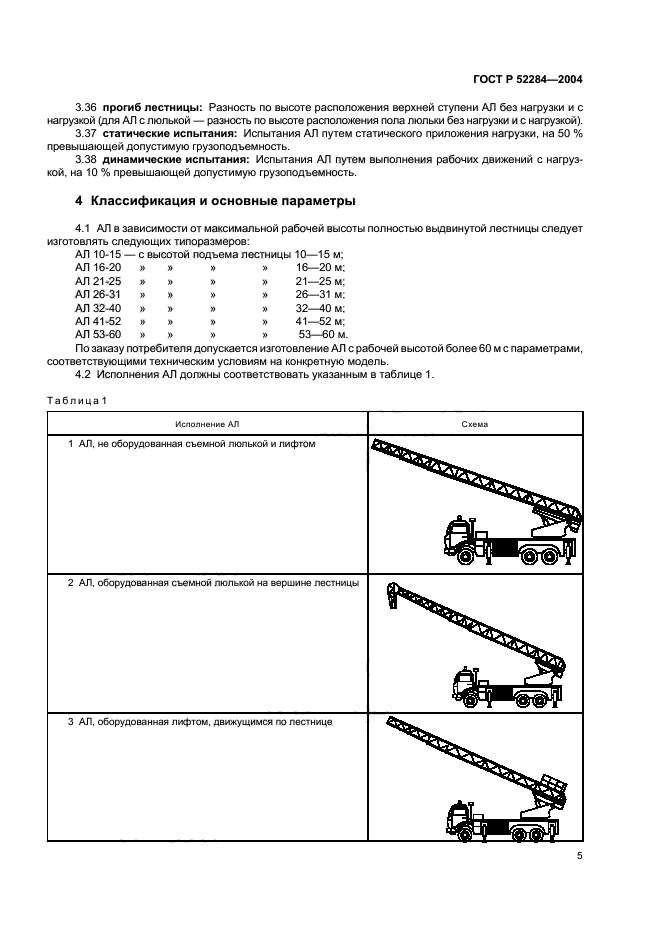 ГОСТ Р 52284—2004

3.36 **прогиб лестницы:** Разность по высоте расположения верхней ступени АЛ без нагрузки и с нагрузкой (для АЛ с люлькой — разность по высоте расположения пола люльки без нагрузки и с нагрузкой).

3.37 **статические испытания:** Испытания АЛ путем статического приложения нагрузки, на 50 % превышающей допустимую грузоподъемность.

3.38 **динамические испытания:** Испытания АЛ путем выполнения рабочих движений с нагрузкой, на 10 % превышающей допустимую грузоподъемность.

**4 Классификация и основные параметры**

4.1 АЛ в зависимости от максимальной рабочей высоты полностью выдвинутой лестницы следует изготовлять следующих типоразмеров:

АЛ 10-15 — с высотой подъема лестницы 10—15 м;
АЛ 16-20 » » » » 16—20 м;
АЛ 21-25 » » » » 21—25 м;
АЛ 26-31 » » » » 26—31 м;
АЛ 32-40 » » » » 32—40 м;
АЛ 41-52 » » » » 41—52 м;
АЛ 53-60 » » » » 53—60 м.

По заказу потребителя допускается изготовление АЛ с рабочей высотой более 60 м с параметрами, соответствующими техническим условиям на конкретную модель.

4.2 Исполнения АЛ должны соответствовать указанным в таблице 1.

Таблица 1

| Исполнение АЛ | Схема |
|---|---|
| 1 АЛ, не оборудованная съемной люлькой и лифтом | |
| 2 АЛ, оборудованная съемной люлькой на вершине лестницы | |
| 3 АЛ, оборудованная лифтом, движущимся по лестнице | |

5