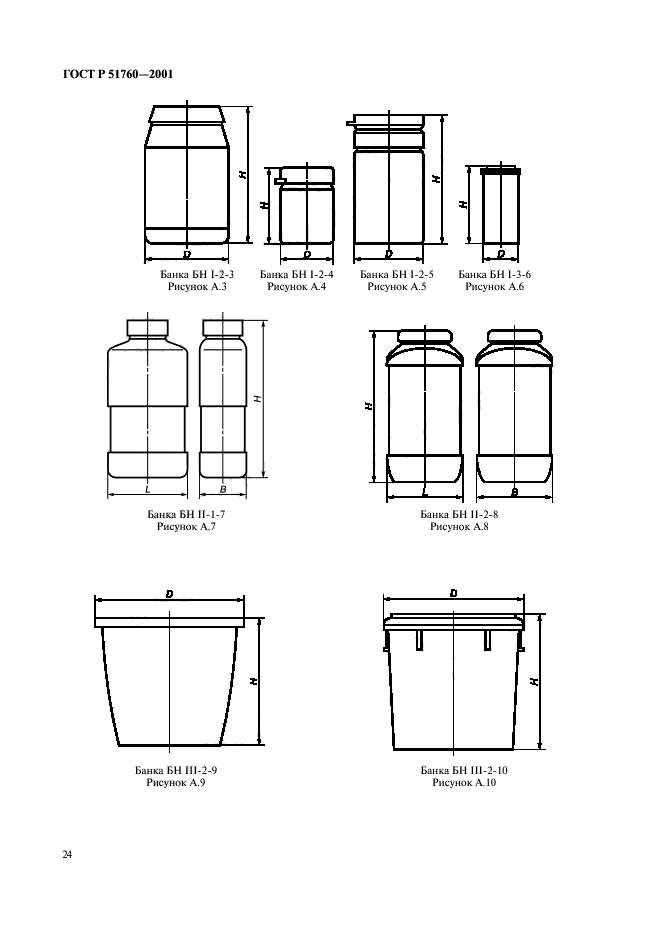 ГОСТ Р 51760—2001

H
D
Банка БН I-2-3
Рисунок А.3

H
D
Банка БН I-2-4
Рисунок А.4

H
D
Банка БН I-2-5
Рисунок А.5

H
D
Банка БН I-3-6
Рисунок А.6

H
L
B
Банка БН II-1-7
Рисунок А.7

H
L
B
Банка БН II-2-8
Рисунок А.8

D
H
Банка БН III-2-9
Рисунок А.9

D
H
Банка БН III-2-10
Рисунок А.10

24