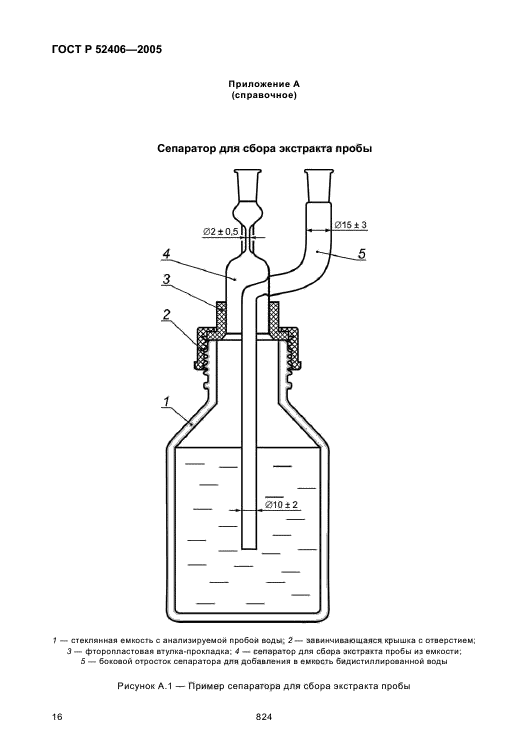 ГОСТ Р 52406—2005

Приложение А
(справочное)

Сепаратор для сбора экстракта пробы

$\varnothing 2 \pm 0,5$

$\varnothing 15 \pm 3$

4

5

3

2

1

$\varnothing 10 \pm 2$

1 — стеклянная емкость с анализируемой пробой воды; 2 — завинчивающаяся крышка с отверстием; 3 — фторопластовая втулка-прокладка; 4 — сепаратор для сбора экстракта пробы из емкости; 5 — боковой отросток сепаратора для добавления в емкость бидистиллированной воды

Рисунок А.1 — Пример сепаратора для сбора экстракта пробы

16

824