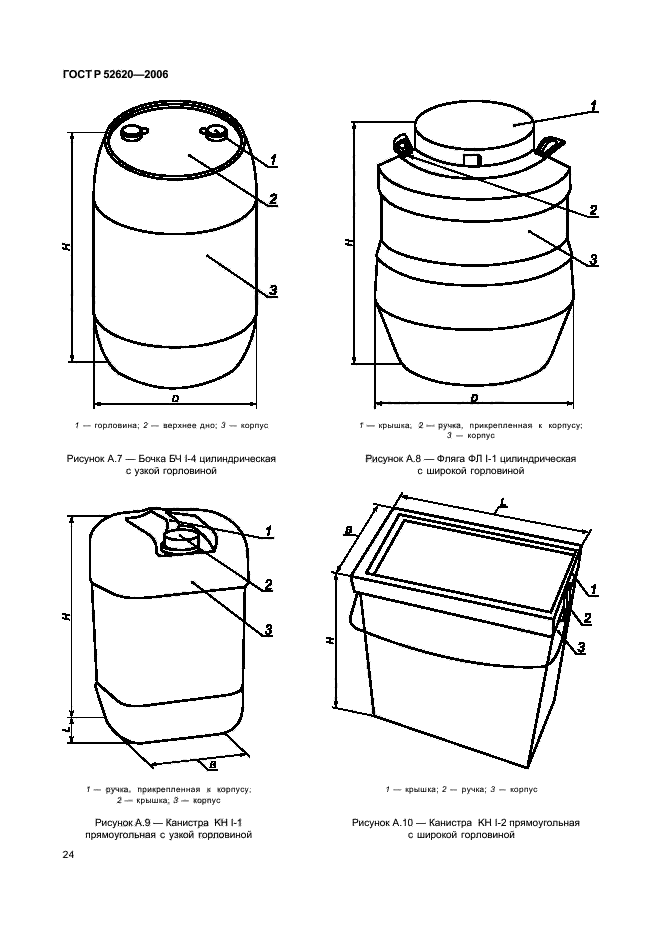 ГОСТ Р 52620—2006

1
2
3
H
D

1 — горловина; 2 — верхнее дно; 3 — корпус

Рисунок А.7 — Бочка БЧ I-4 цилиндрическая с узкой горловиной

1
2
3
H
D

1 — крышка; 2 — ручка, прикрепленная к корпусу; 3 — корпус

Рисунок А.8 — Фляга ФЛ I-1 цилиндрическая с широкой горловиной

1
2
3
H
L
B

1 — ручка, прикрепленная к корпусу; 2 — крышка; 3 — корпус

Рисунок А.9 — Канистра КН I-1 прямоугольная с узкой горловиной

L
B
1
2
3
H

1 — крышка; 2 — ручка; 3 — корпус

Рисунок А.10 — Канистра КН I-2 прямоугольная с широкой горловиной

24