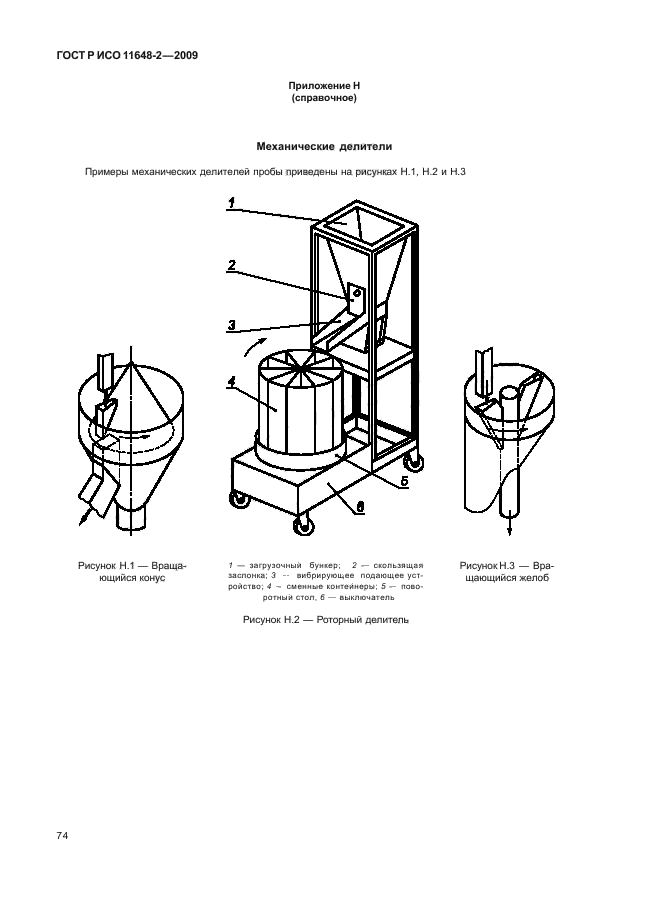 ГОСТ Р ИСО 11648-2—2009

Приложение Н
(справочное)

Механические делители

Примеры механических делителей пробы приведены на рисунках Н.1, Н.2 и Н.3

1

2

3

4

5

6

Рисунок Н.1 — Вращающийся конус

1 — загрузочный бункер; 2 — скользящая заслонка; 3 — вибрирующее подающее устройство; 4 — сменные контейнеры; 5 — поворотный стол, 6 — выключатель

Рисунок Н.2 — Роторный делитель

Рисунок Н.3 — Вращающийся желоб

74