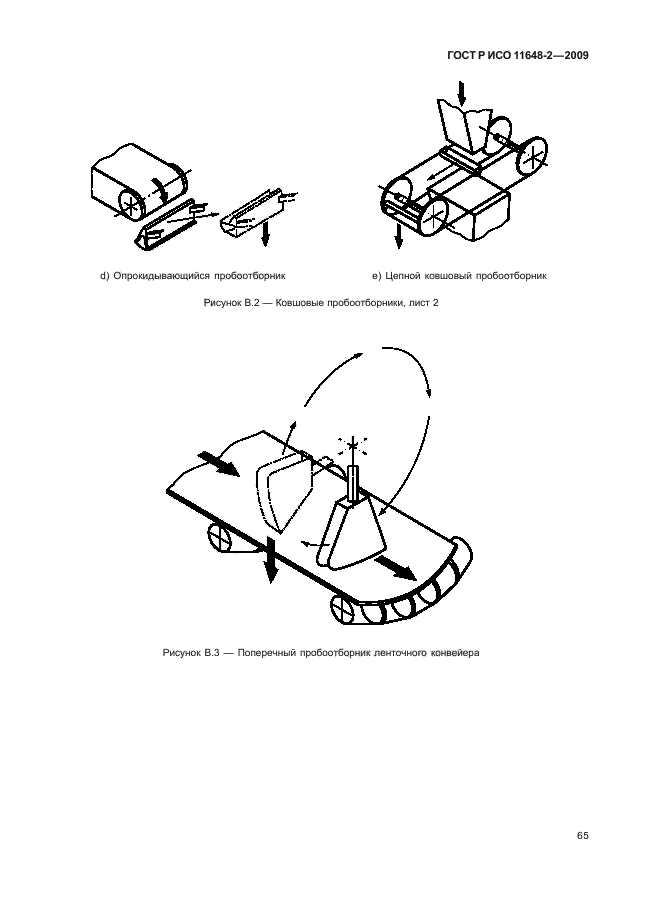 ГОСТ Р ИСО 11648-2—2009

d) Опрокидывающийся пробоотборник

e) Цепной ковшовый пробоотборник

Рисунок В.2 — Ковшовые пробоотборники, лист 2

Рисунок В.3 — Поперечный пробоотборник ленточного конвейера

65