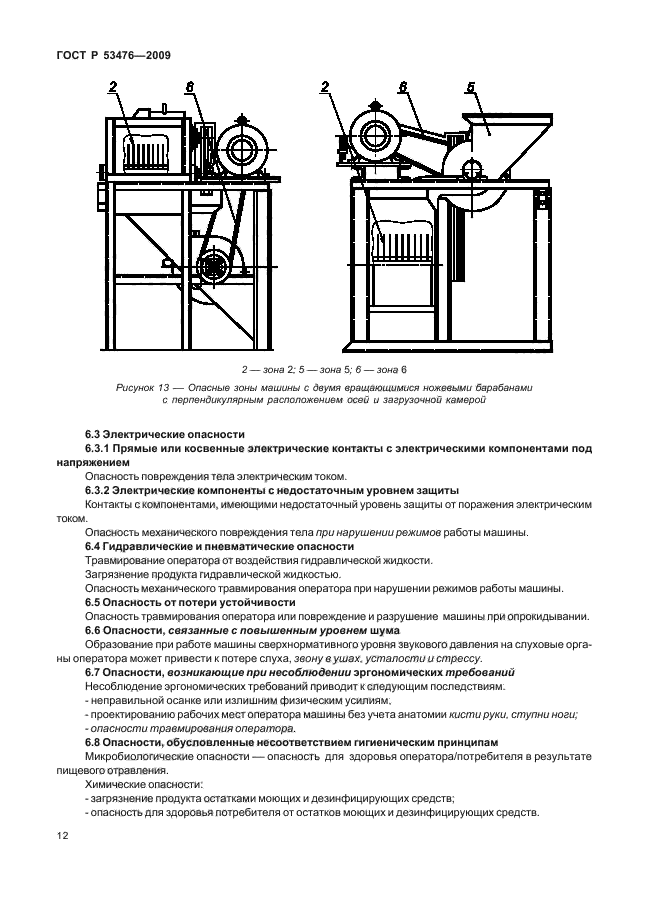 ГОСТ Р 53476—2009

2
6
2
6
5

2 — зона 2; 5 — зона 5; 6 — зона 6

Рисунок 13 — Опасные зоны машины с двумя вращающимися ножевыми барабанами с перпендикулярным расположением осей и загрузочной камерой

6.3 Электрические опасности

6.3.1 Прямые или косвенные электрические контакты с электрическими компонентами под напряжением

Опасность повреждения тела электрическим током.

6.3.2 Электрические компоненты с недостаточным уровнем защиты

Контакты с компонентами, имеющими недостаточный уровень защиты от поражения электрическим током.

Опасность механического повреждения тела при нарушении режимов работы машины.

6.4 Гидравлические и пневматические опасности

Травмирование оператора от воздействия гидравлической жидкости.

Загрязнение продукта гидравлической жидкостью.

Опасность механического травмирования оператора при нарушении режимов работы машины.

6.5 Опасность от потери устойчивости

Опасность травмирования оператора или повреждение и разрушение машины при опрокидывании.

6.6 Опасности, связанные с повышенным уровнем шума

Образование при работе машины сверхнормативного уровня звукового давления на слуховые органы оператора может привести к потере слуха, звону в ушах, усталости и стрессу.

6.7 Опасности, возникающие при несоблюдении эргономических требований

Несоблюдение эргономических требований приводит к следующим последствиям:

- неправильной осанке или излишним физическим усилиям;

- проектированию рабочих мест оператора машины без учета анатомии кисти руки, ступни ноги;

- опасности травмирования оператора.

6.8 Опасности, обусловленные несоответствием гигиеническим принципам

Микробиологические опасности — опасность для здоровья оператора/потребителя в результате пищевого отравления.

Химические опасности:

- загрязнение продукта остатками моющих и дезинфицирующих средств;

- опасность для здоровья потребителя от остатков моющих и дезинфицирующих средств.

12