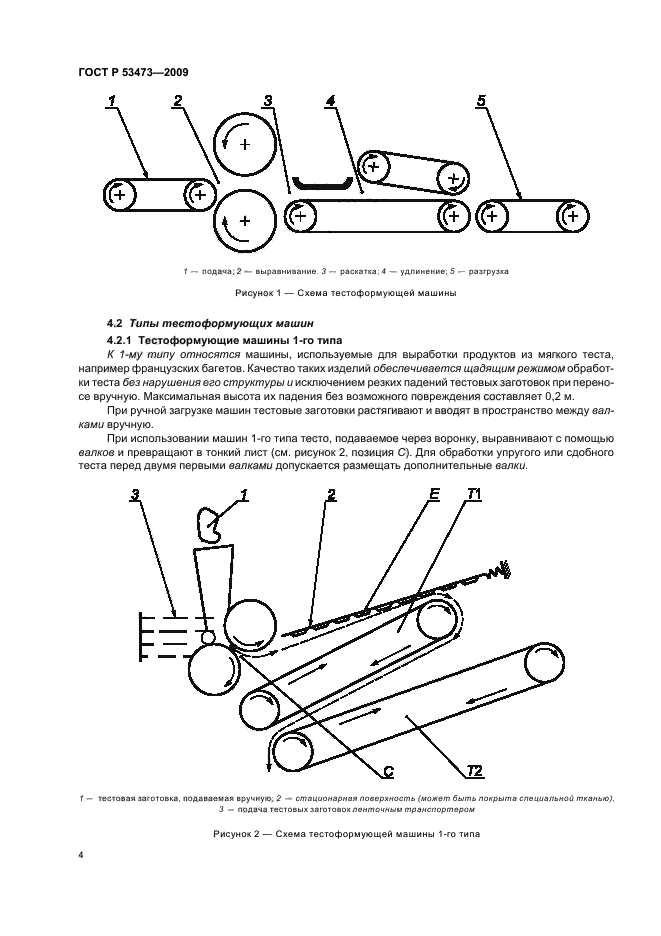 ГОСТ Р 53473—2009

1 2 3 4 5

1 — подача; 2 — выравнивание. 3 — раскатка; 4 — удлинение; 5 — разгрузка

Рисунок 1 — Схема тестоформующей машины

4.2 Типы тестоформующих машин

4.2.1 Тестоформующие машины 1-го типа

К 1-му типу относятся машины, используемые для выработки продуктов из мягкого теста, например французских багетов. Качество таких изделий обеспечивается щадящим режимом обработки теста без нарушения его структуры и исключением резких падений тестовых заготовок при переносе вручную. Максимальная высота их падения без возможного повреждения составляет 0,2 м.

При ручной загрузке машин тестовые заготовки растягивают и вводят в пространство между валками вручную.

При использовании машин 1-го типа тесто, подаваемое через воронку, выравнивают с помощью валков и превращают в тонкий лист (см. рисунок 2, позиция С). Для обработки упругого или сдобного теста перед двумя первыми валками допускается размещать дополнительные валки.

3 1 2 E T1

C T2

1 — тестовая заготовка, подаваемая вручную; 2 — стационарная поверхность (может быть покрыта специальной тканью), 3 — подача тестовых заготовок ленточным транспортером

Рисунок 2 — Схема тестоформующей машины 1-го типа

4