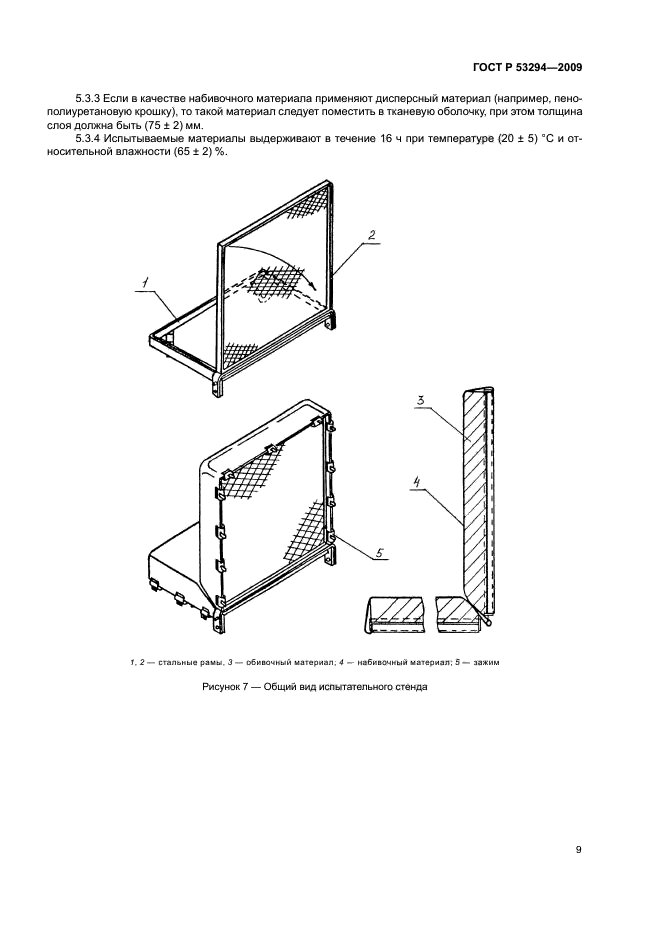 ГОСТ Р 53294—2009

5.3.3 Если в качестве набивочного материала применяют дисперсный материал (например, пенополиуретановую крошку), то такой материал следует поместить в тканевую оболочку, при этом толщина слоя должна быть (75 ± 2) мм.

5.3.4 Испытываемые материалы выдерживают в течение 16 ч при температуре (20 ± 5) °С и относительной влажности (65 ± 2) %.

1

2

3

4

5

1, 2 — стальные рамы, 3 — обивочный материал; 4 — набивочный материал; 5 — зажим

Рисунок 7 — Общий вид испытательного стенда

9