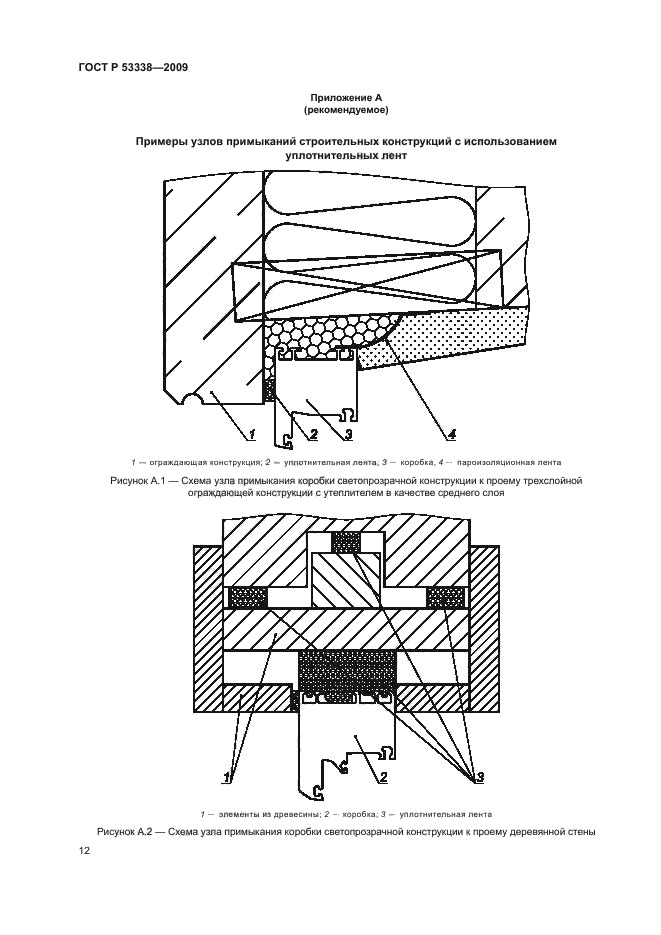 ГОСТ Р 53338—2009

Приложение А
(рекомендуемое)

Примеры узлов примыканий строительных конструкций с использованием уплотнительных лент

1
2
3
4

1 — ограждающая конструкция; 2 — уплотнительная лента; 3 — коробка, 4 — пароизоляционная лента

Рисунок А.1 — Схема узла примыкания коробки светопрозрачной конструкции к проему трехслойной ограждающей конструкции с утеплителем в качестве среднего слоя

1
2
3

1 — элементы из древесины; 2 — коробка; 3 — уплотнительная лента

Рисунок А.2 — Схема узла примыкания коробки светопрозрачной конструкции к проему деревянной стены

12