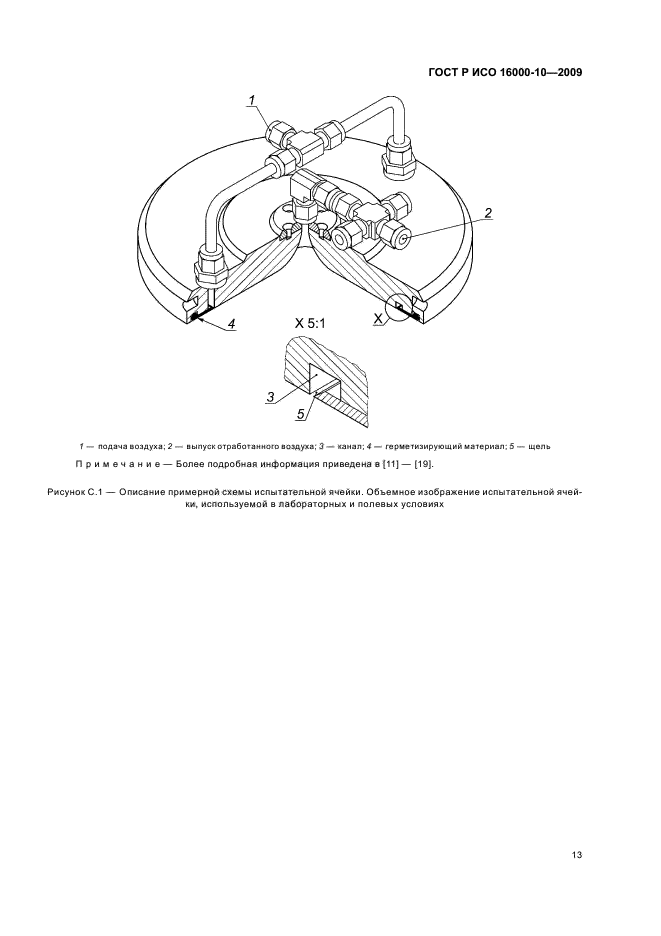 ГОСТ Р ИСО 16000-10—2009

1

2

4

X 5:1

X

3

5

1 — подача воздуха; 2 — выпуск отработанного воздуха; 3 — канал; 4 — герметизирующий материал; 5 — щель

Примечание — Более подробная информация приведена в [11] — [19].

Рисунок С.1 — Описание примерной схемы испытательной ячейки. Объемное изображение испытательной ячейки, используемой в лабораторных и полевых условиях

13